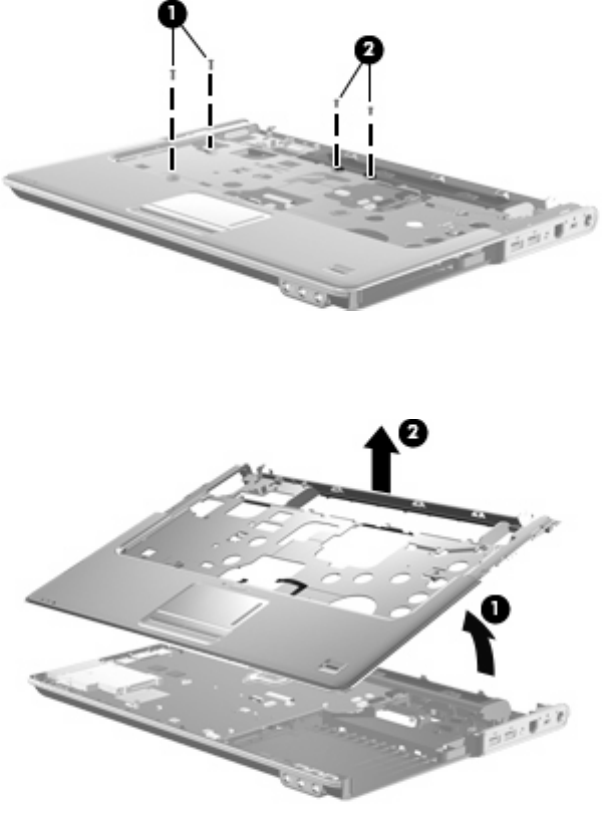 1
2
2
1