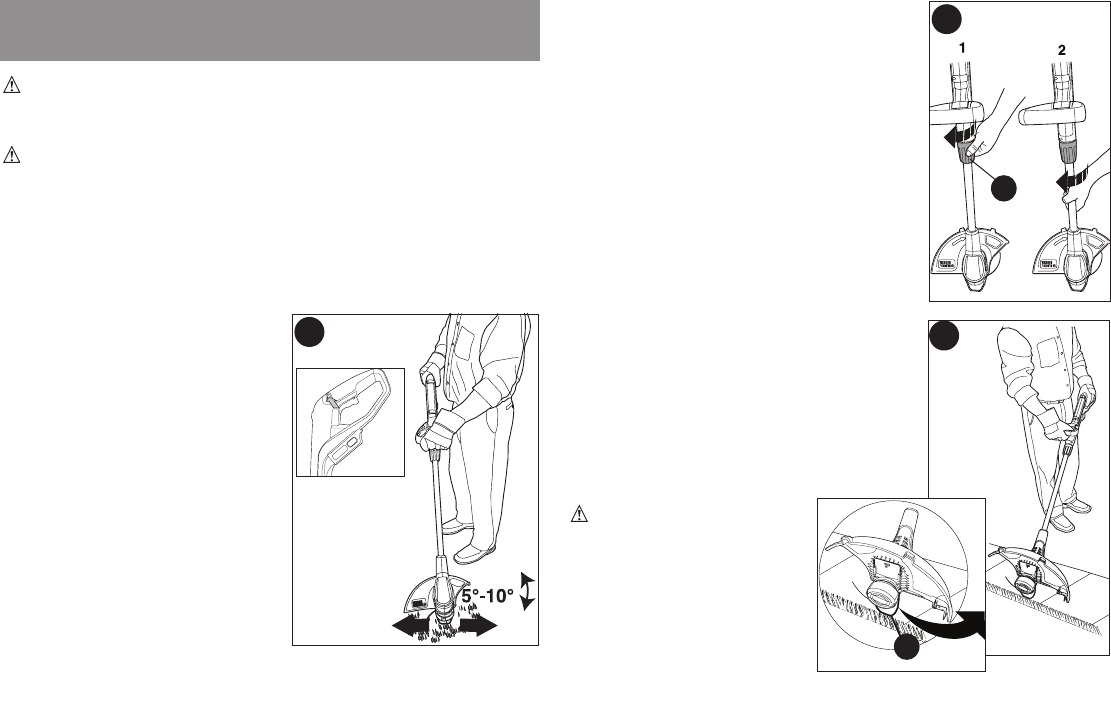 1

2

5°-10°