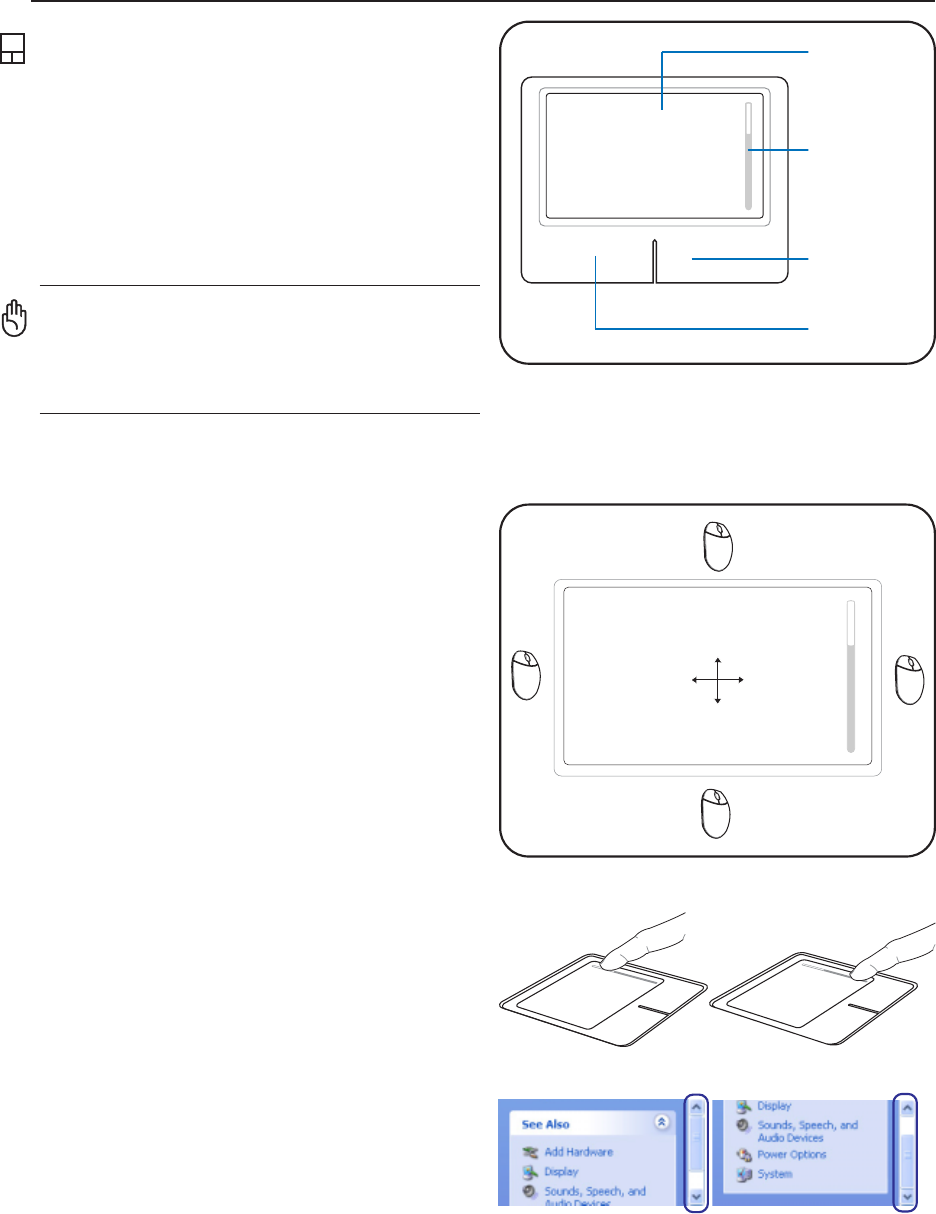 See Also

Add Hardware

Display

Sounds, Speech, and Audio Devices

Display

Sounds, Speech, and Audio Devices

Power Options

System