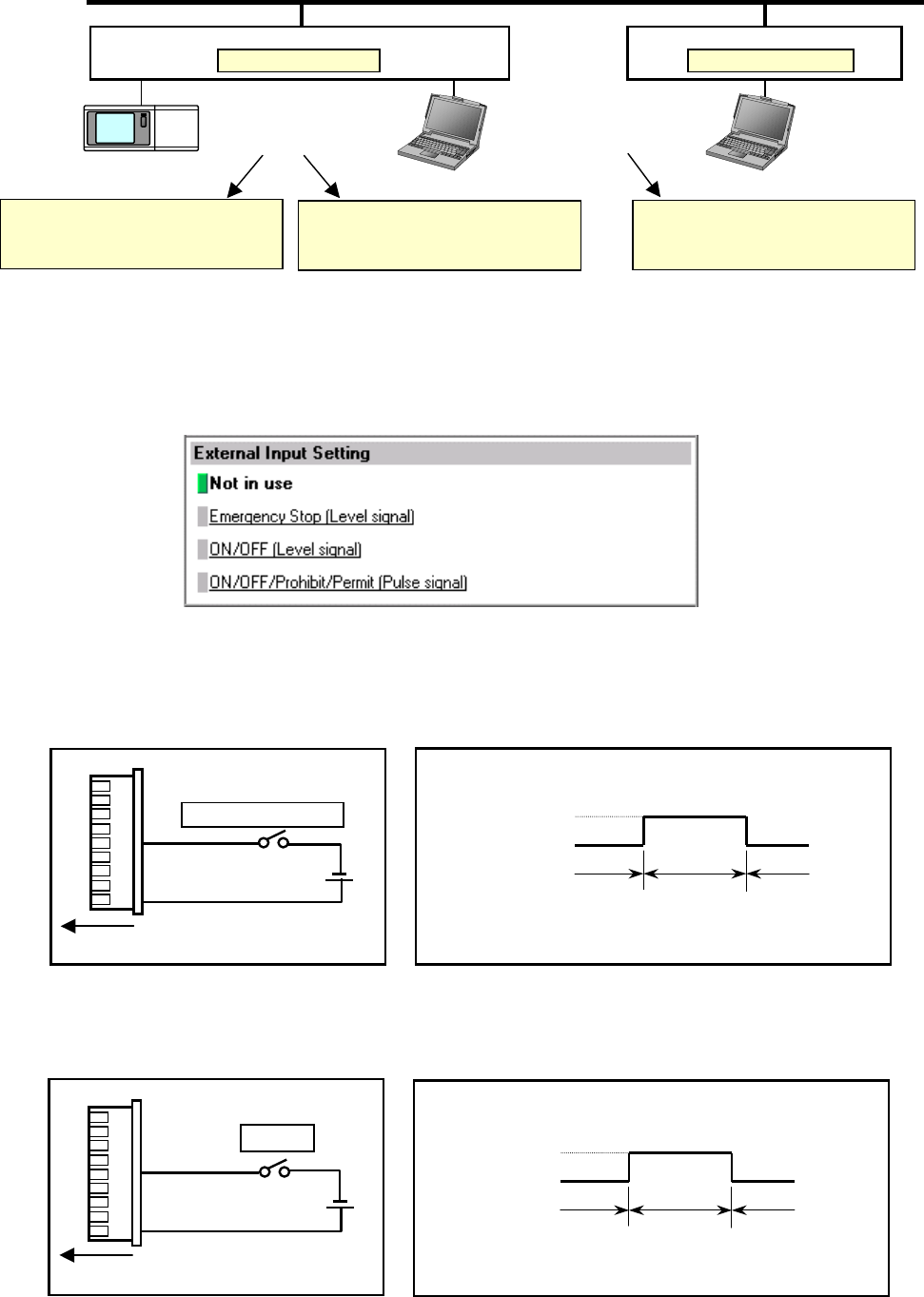 External Input Setting
Not in use
Emergency Stop (Level signal)
ON/OFF (Level signal)
ON/OFF/Prohibit/Permit (Pulse signal)