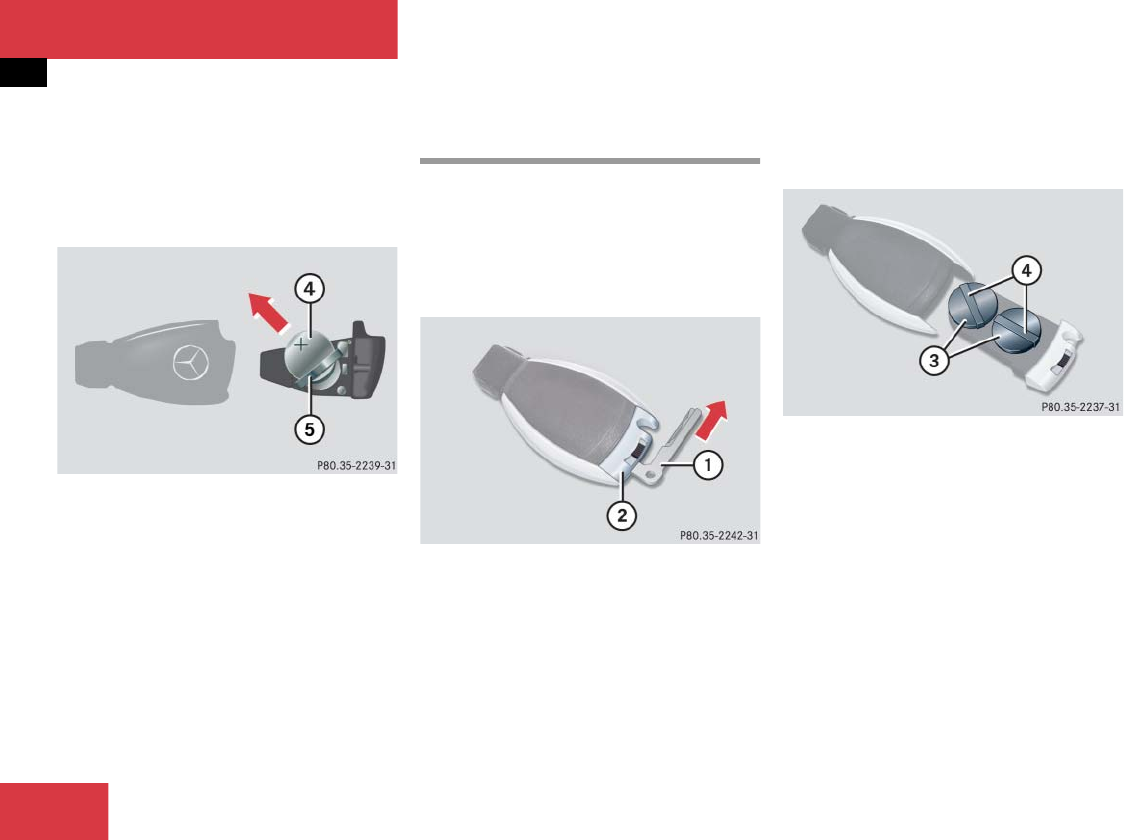 4

5

P80.35-2239-31

1

2

P80.35-2242-31

4

3

P80.35-2237-31