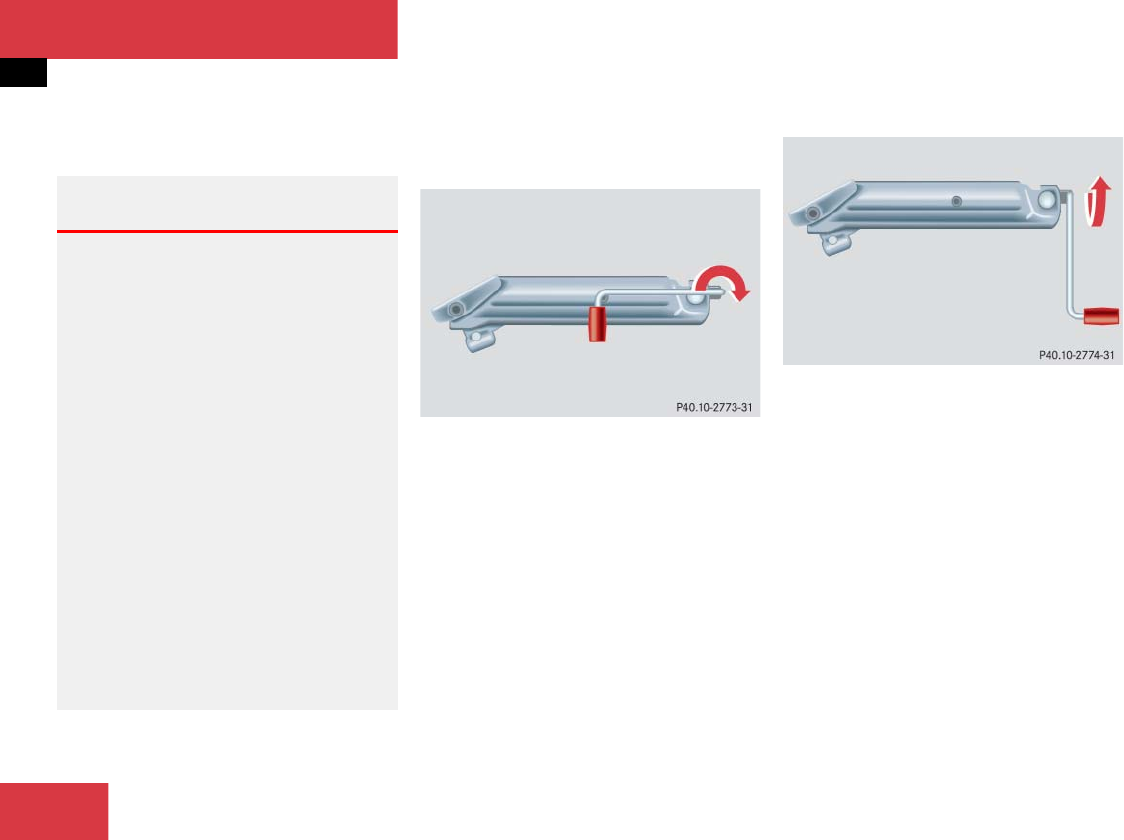 P40.10-2773-31

P40.10-2774-31