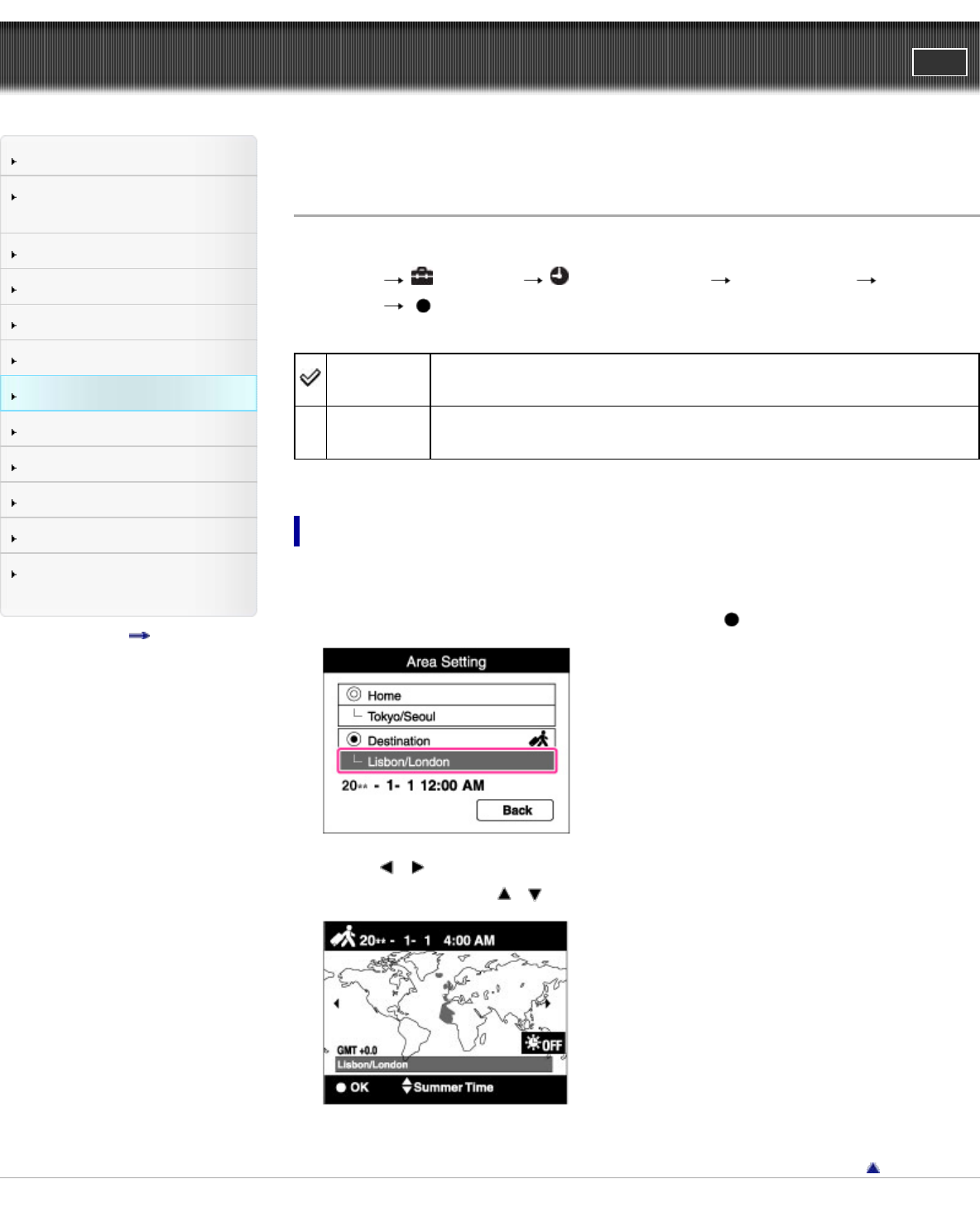 Area Setting

Home

Tokyo/Seoul

Destination

Lisbon/London

20** - 1- 1 12:00 AM

Back

20** - 1- 1 4:00 AM

GMT +0.0

OFF

Lisbon/London

OK

Summer Time