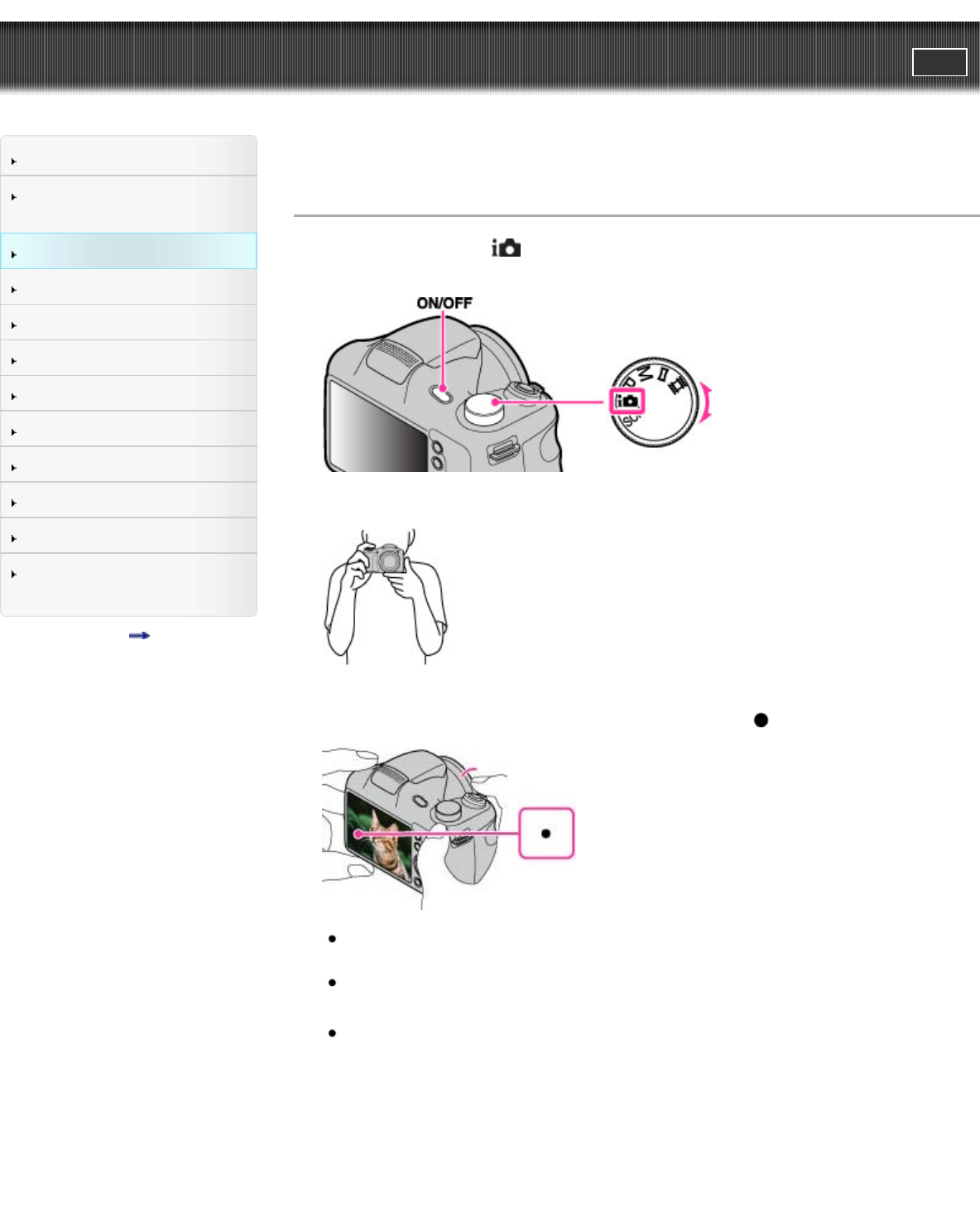 ON/OFF