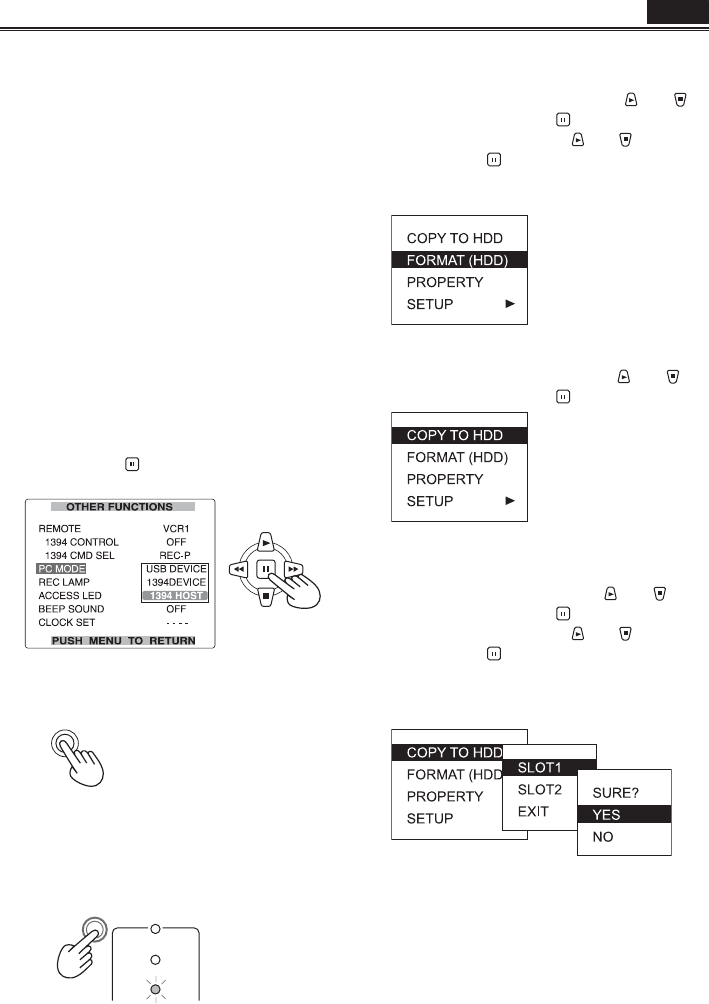 COPY TO HDD
FORMAT (HDD)
PROPERTY
SETUP ►

COPY TO HDD
FORMAT (HDD)
PROPERTY
SETUP ►

OTHER FUNCTIONS

| | |
|---|---|
| REMOTE | VCR1 |
| 1394 CONTROL | OFF |
| 1394 CMD SEL | REC-P |
| PC MODE | USB DEVICE |
| REC LAMP | 1394DEVICE |
| ACCESS LED | 1394 HOST |
| BEEP SOUND | OFF |
| CLOCK SET | - - - - |

PUSH MENU TO RETURN

COPY TO HDD
FORMAT (HDD
PROPERTY
SETUP

SLOT1
SLOT2
EXIT

SURE?
YES
NO