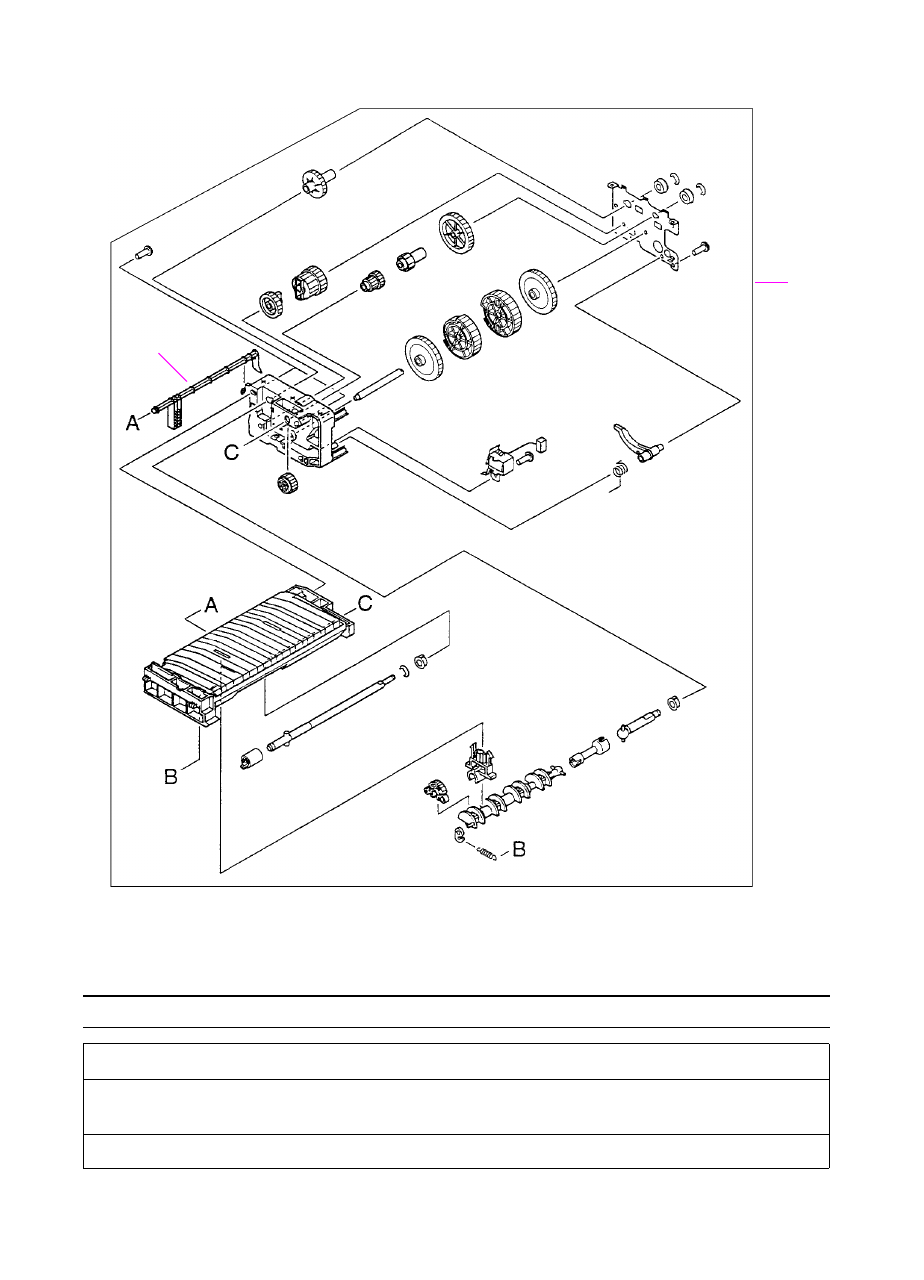 A
C
A
C
B
B