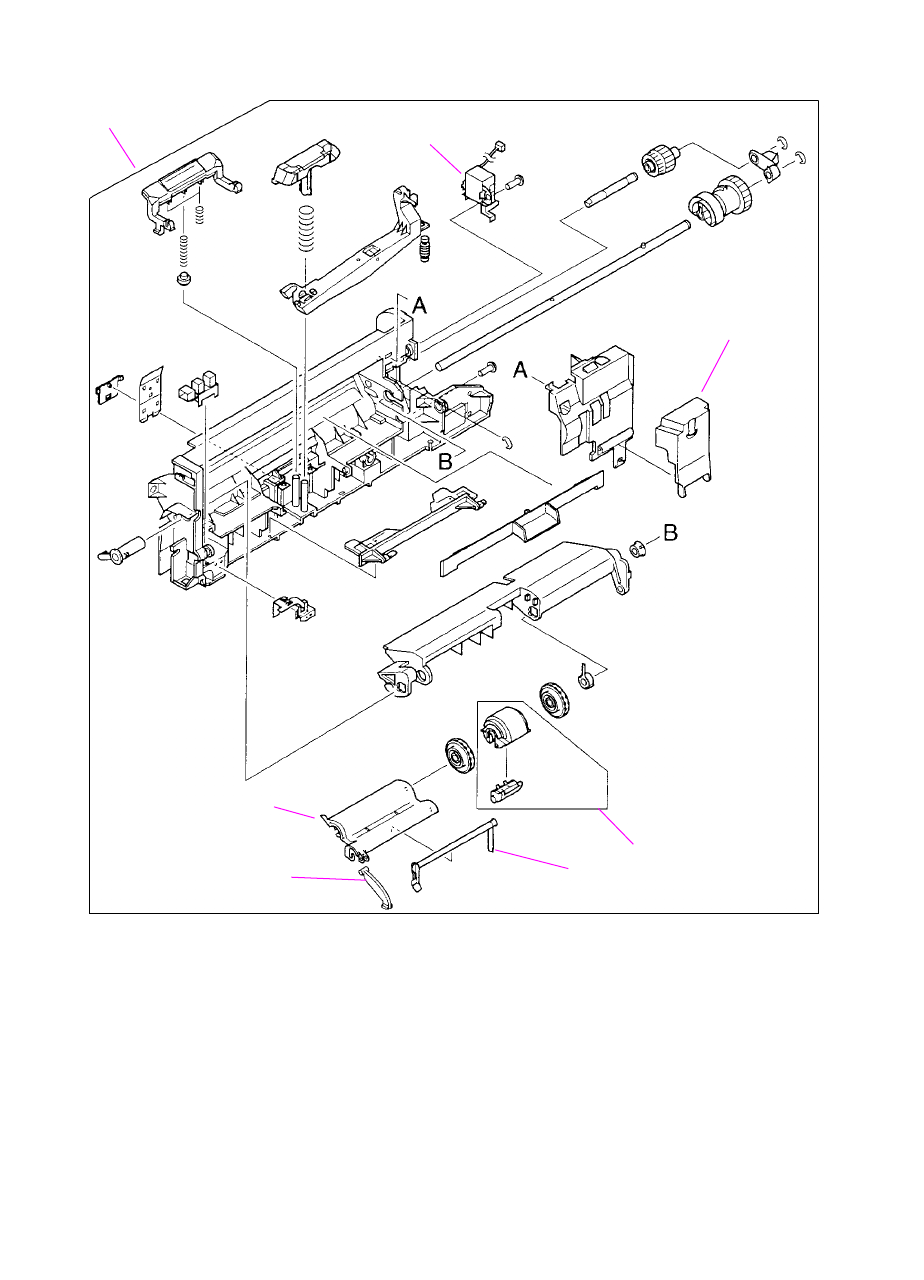 A
A
B
B