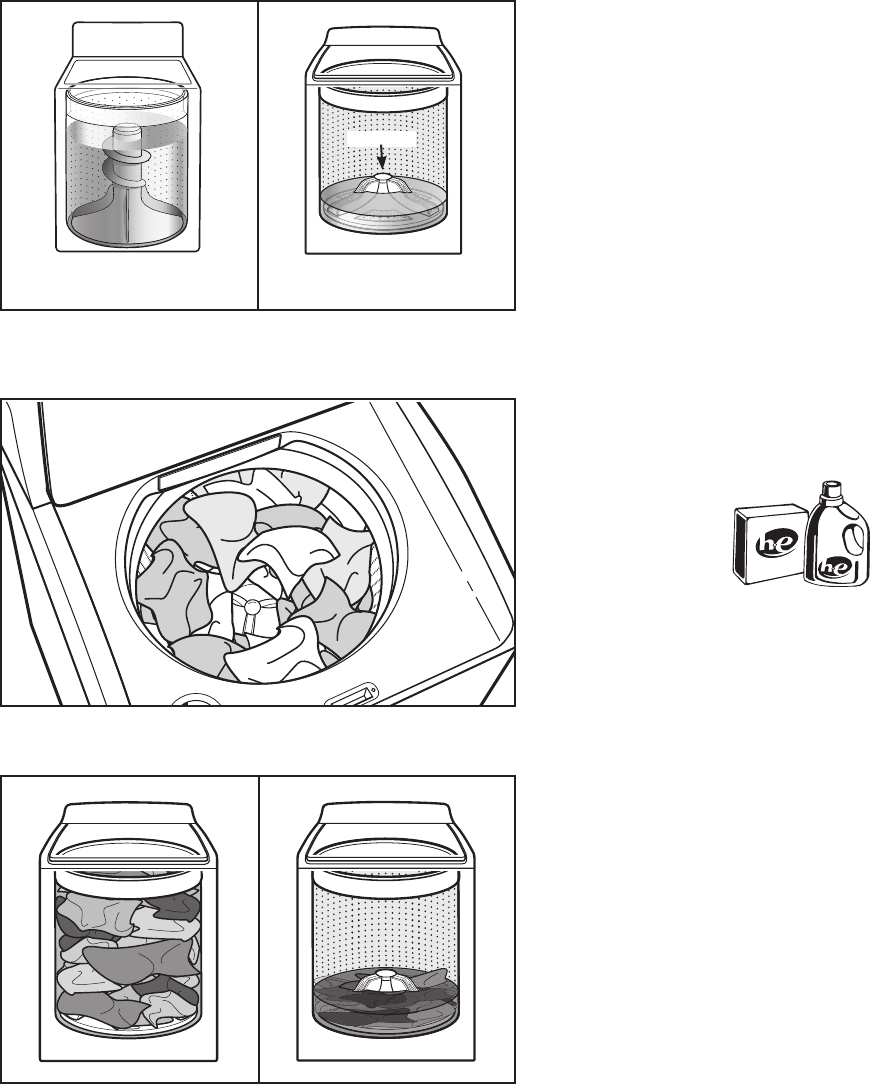 he
he