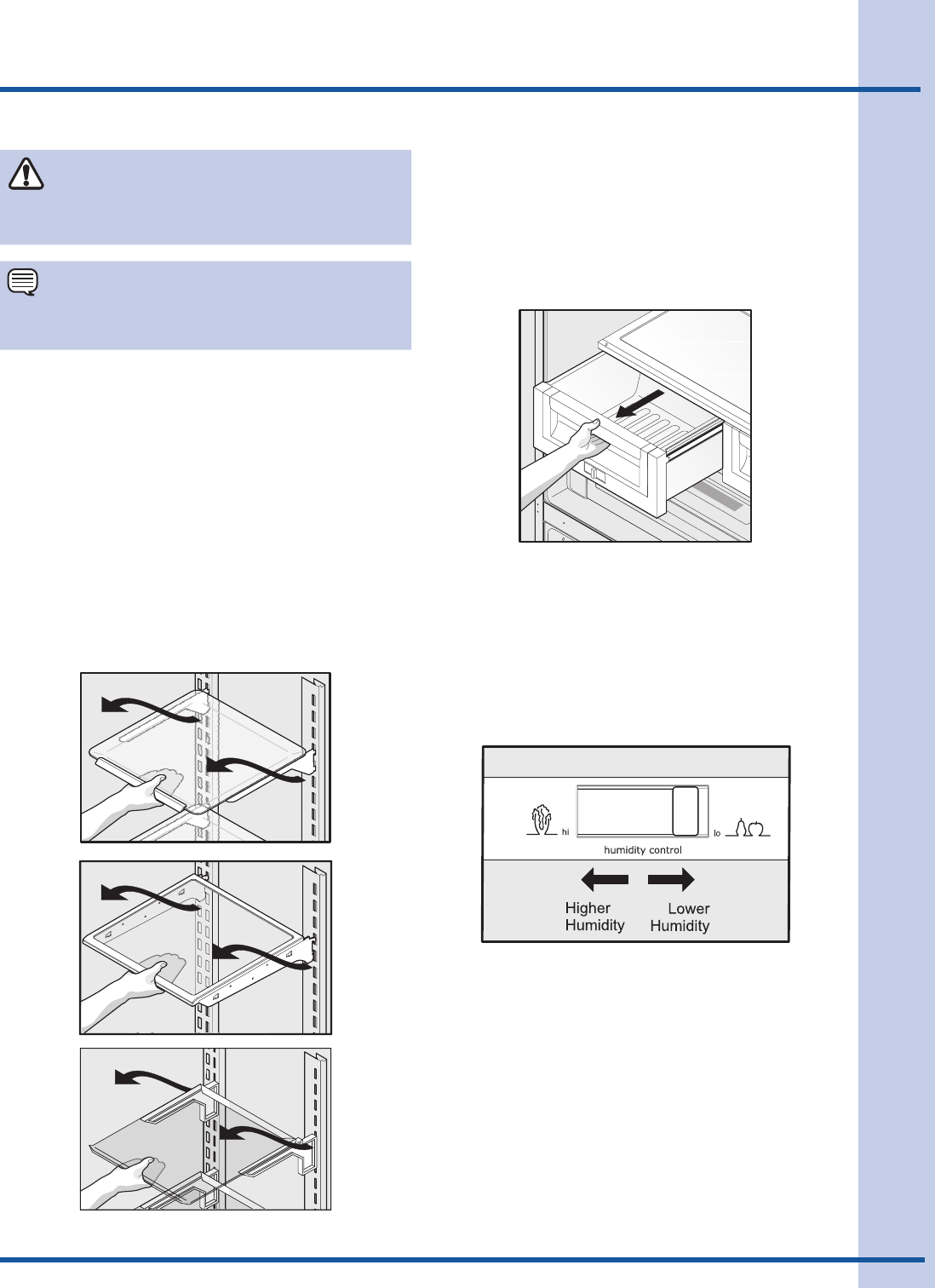 hi

lo

humidity control

Higher Humidity

Lower Humidity