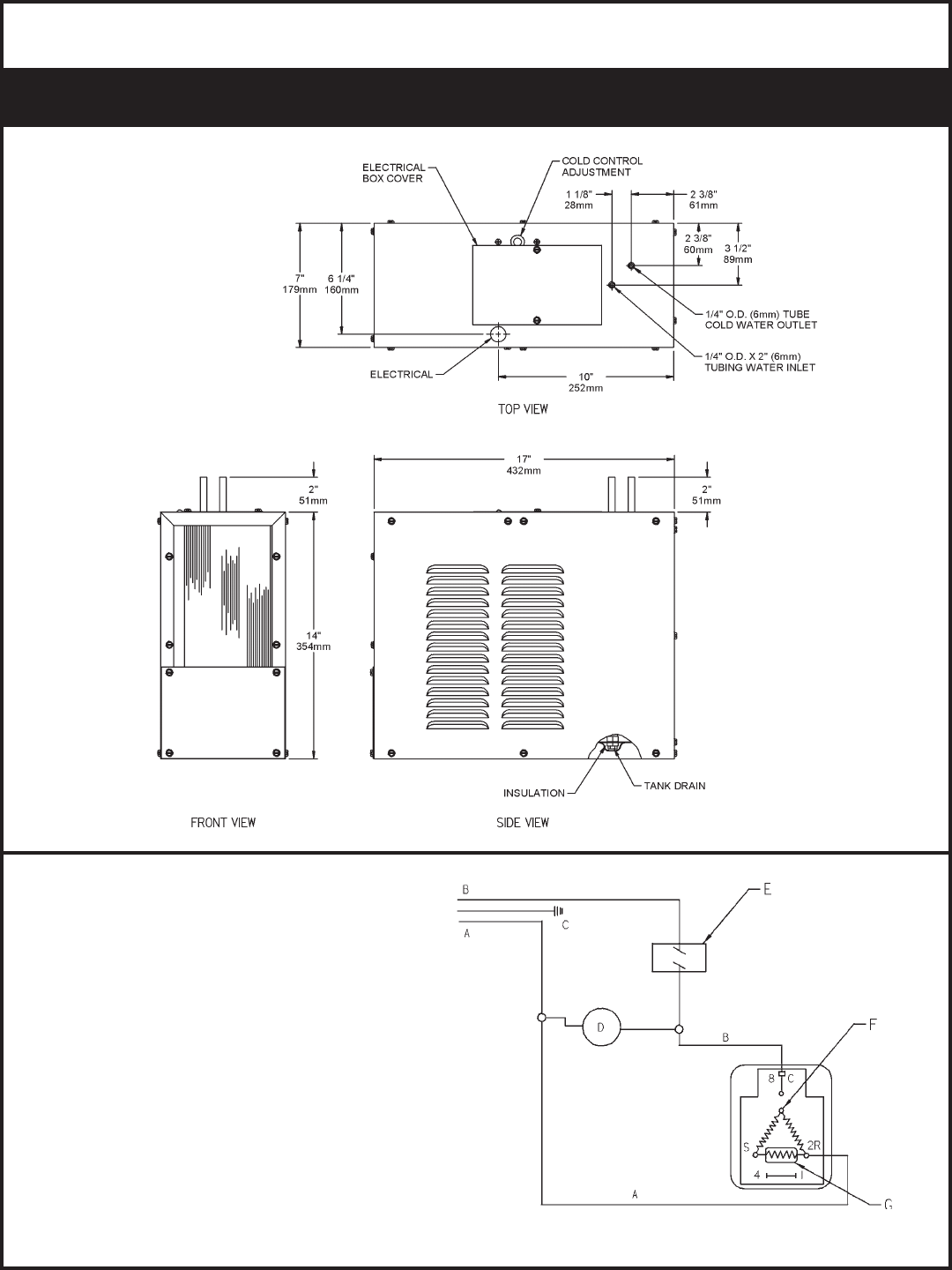 ELECTRICAL BOX COVER

COLD CONTROL ADJUSTMENT

1 1/8"
28mm

2 3/8"
61mm

2 3/8"
60mm

3 1/2"
89mm

7"
179mm

6 1/4"
160mm

1/4" O.D. (6mm) TUBE COLD WATER OUTLET

1/4" O.D. X 2" (6mm) TUBING WATER INLET

ELECTRICAL

10"
252mm

TOP VIEW

2"
51mm

17"
432mm

2"
51mm

14"
354mm

INSULATION

TANK DRAIN

FRONT VIEW

SIDE VIEW

B

C

A

E

D

B

F

8 C

S

2R

4 I

A

G