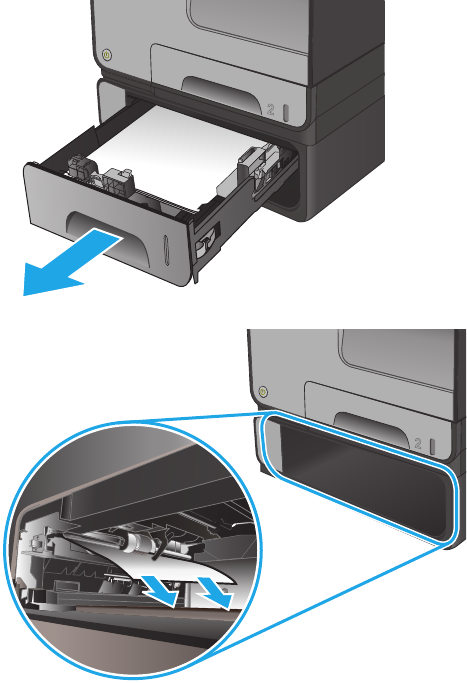 2

2