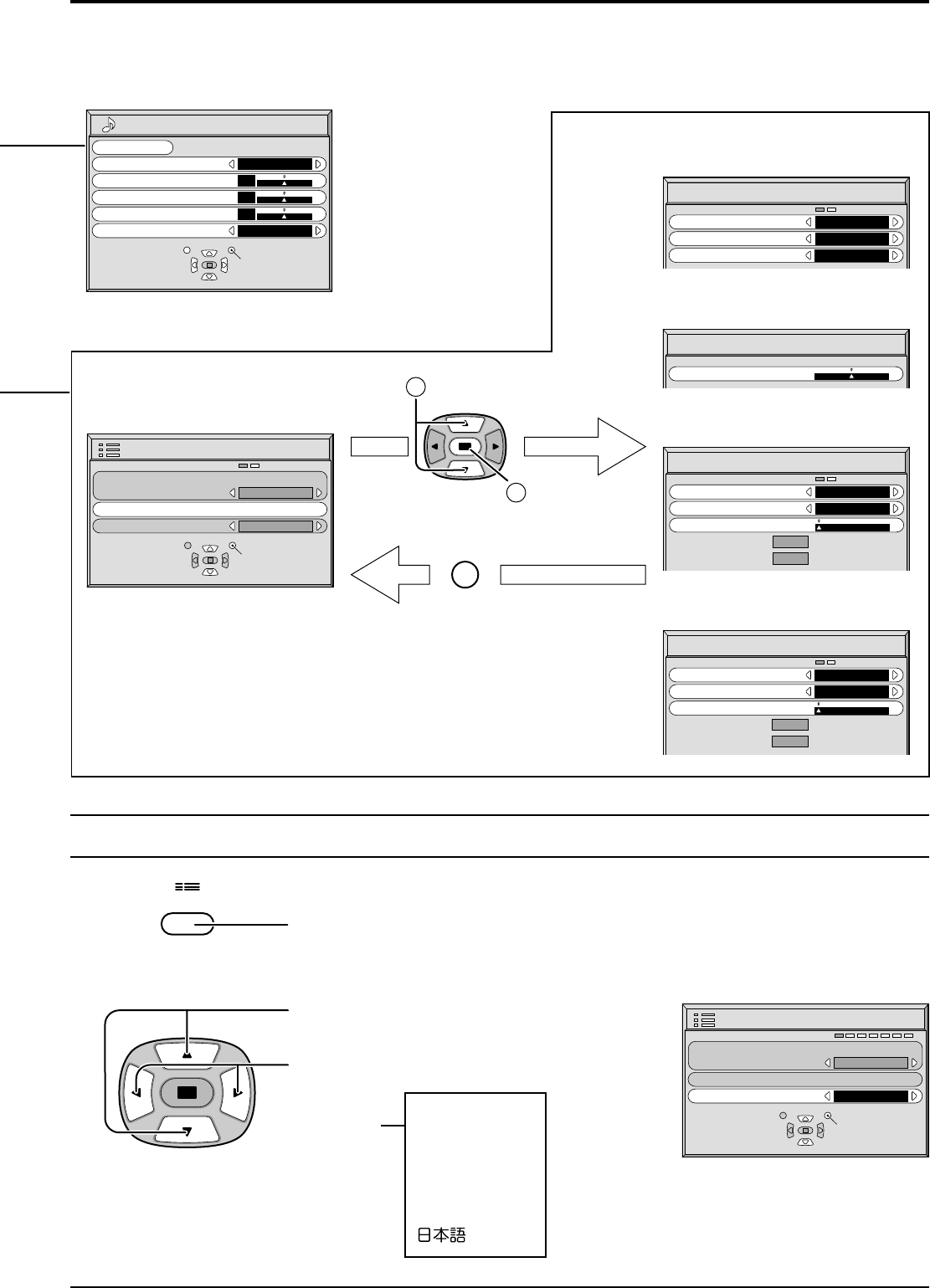 日本語