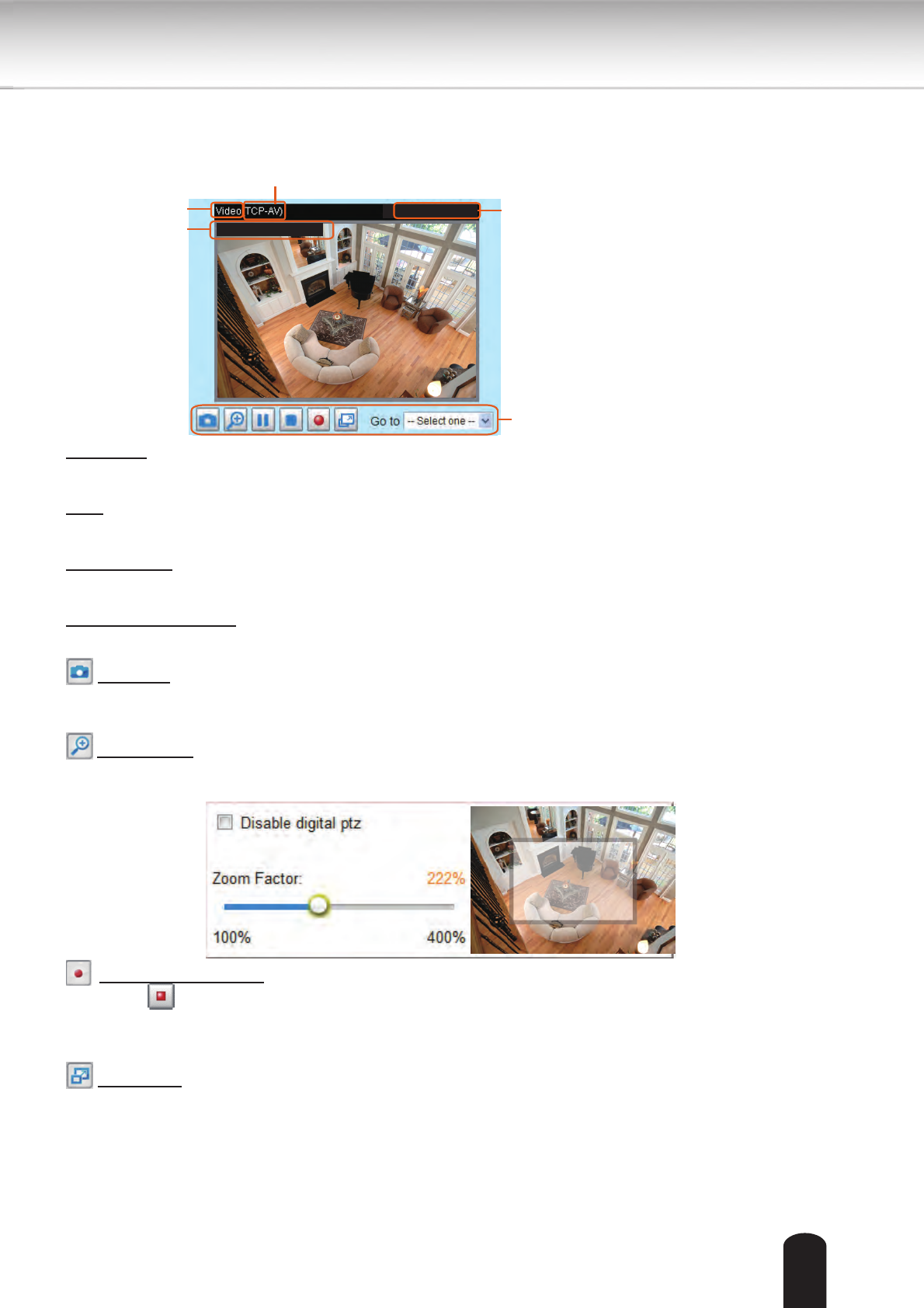 Video TCP-AV)

Go to -- Select one --

Disable digital ptz

Zoom Factor: 222%

100% 400%