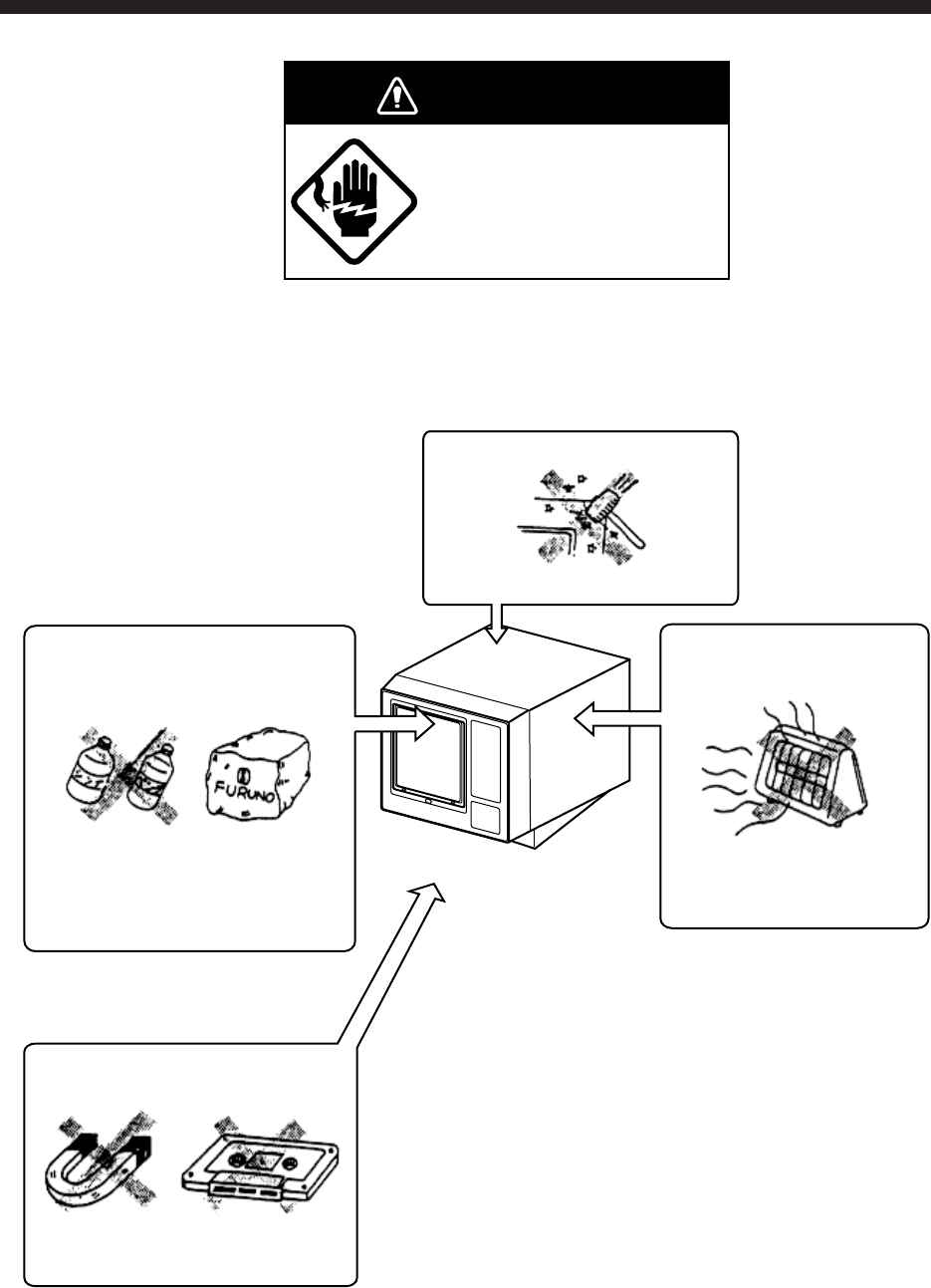 FURUNO