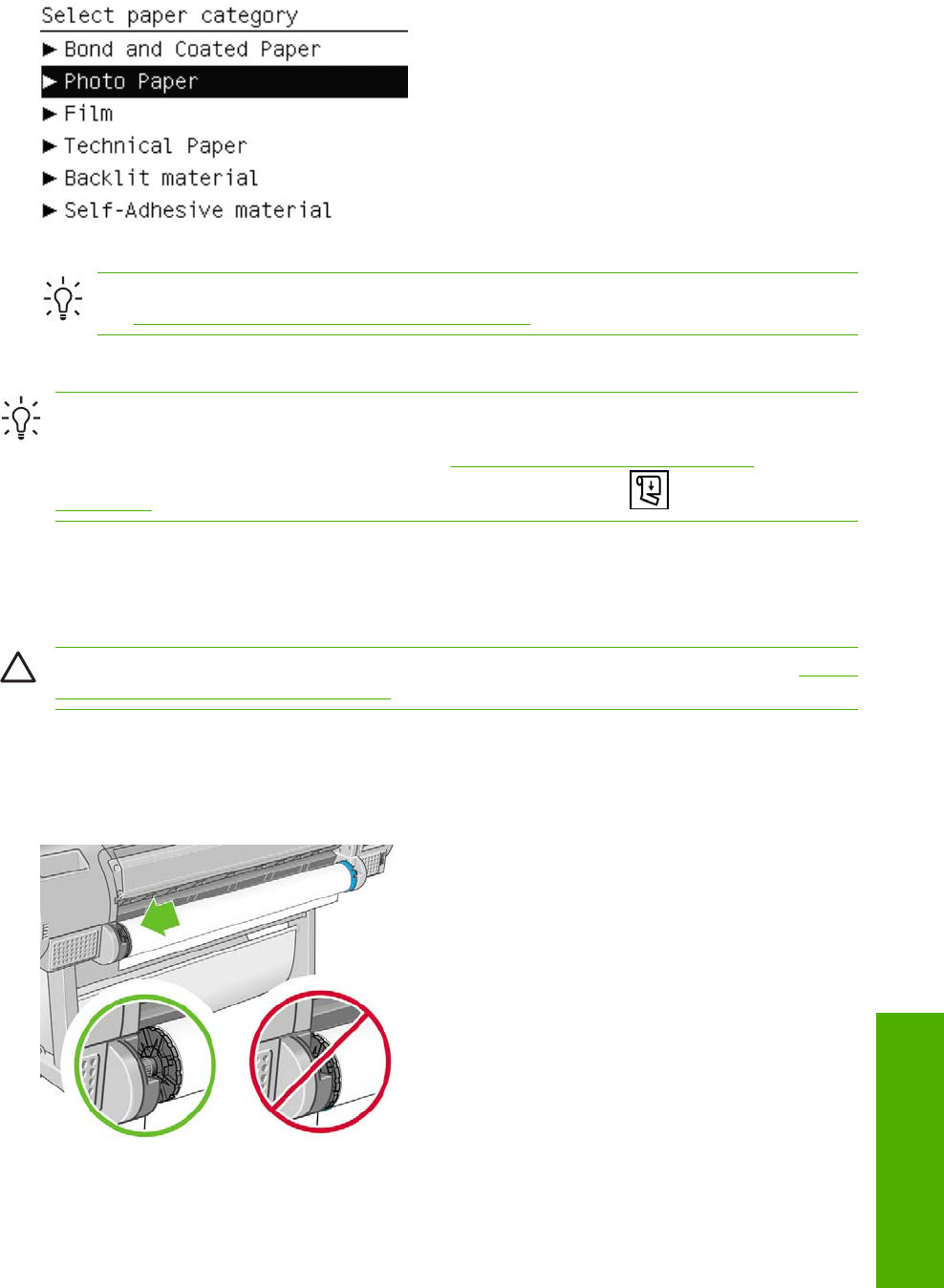 Select paper category
▶ Bond and Coated Paper
▶ Photo Paper
▶ Film
▶ Technical Paper
▶ Backlit material
▶ Self-Adhesive material