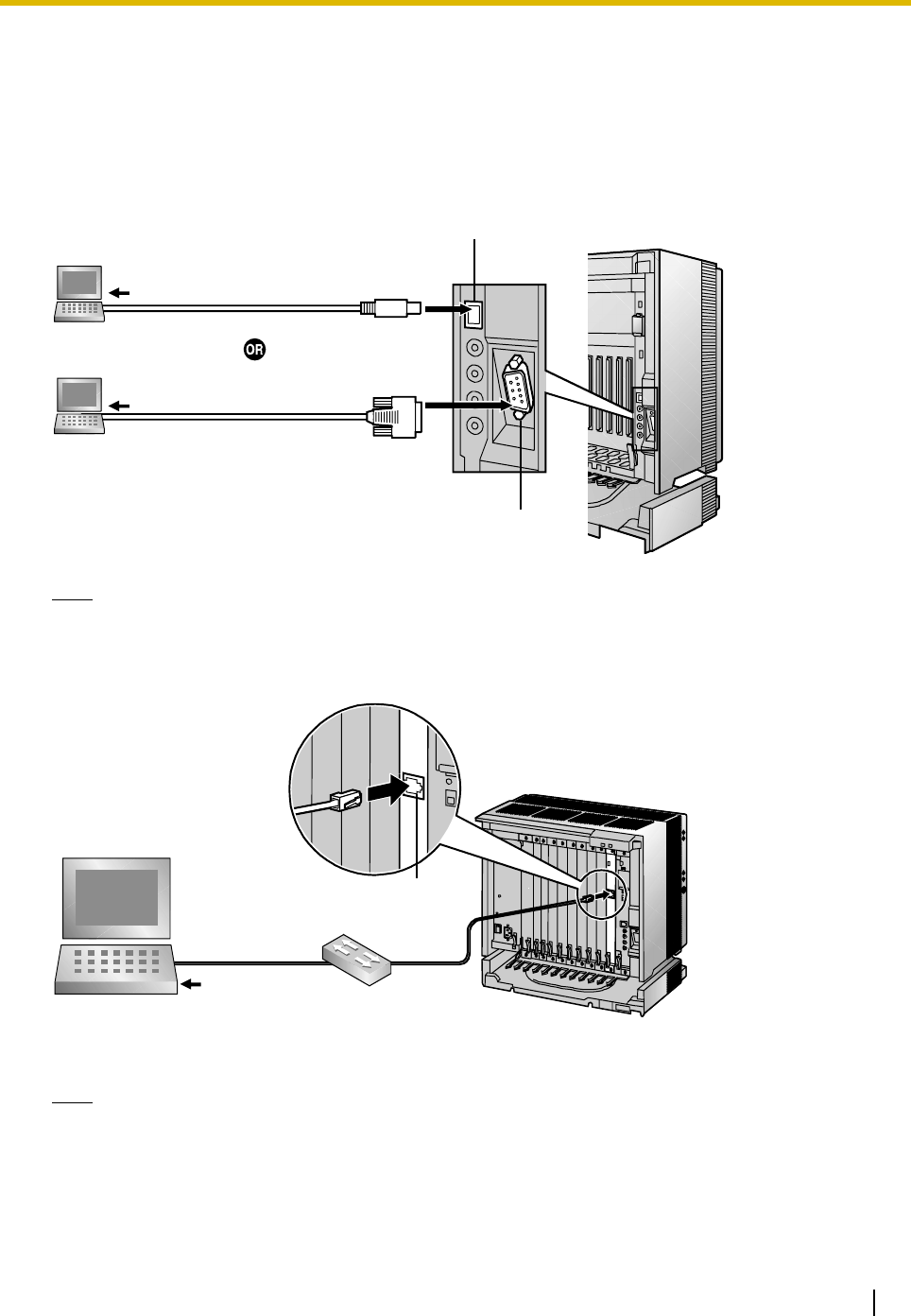 OR