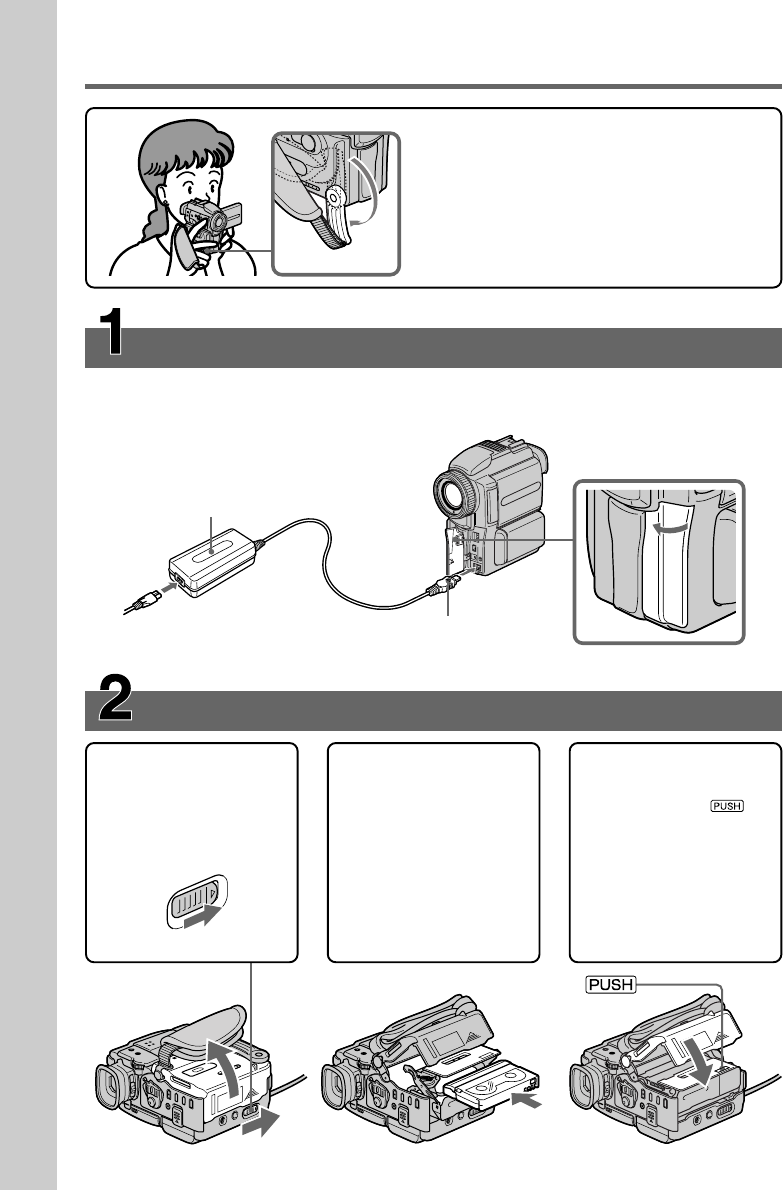 1

2

PUSH

PUSH