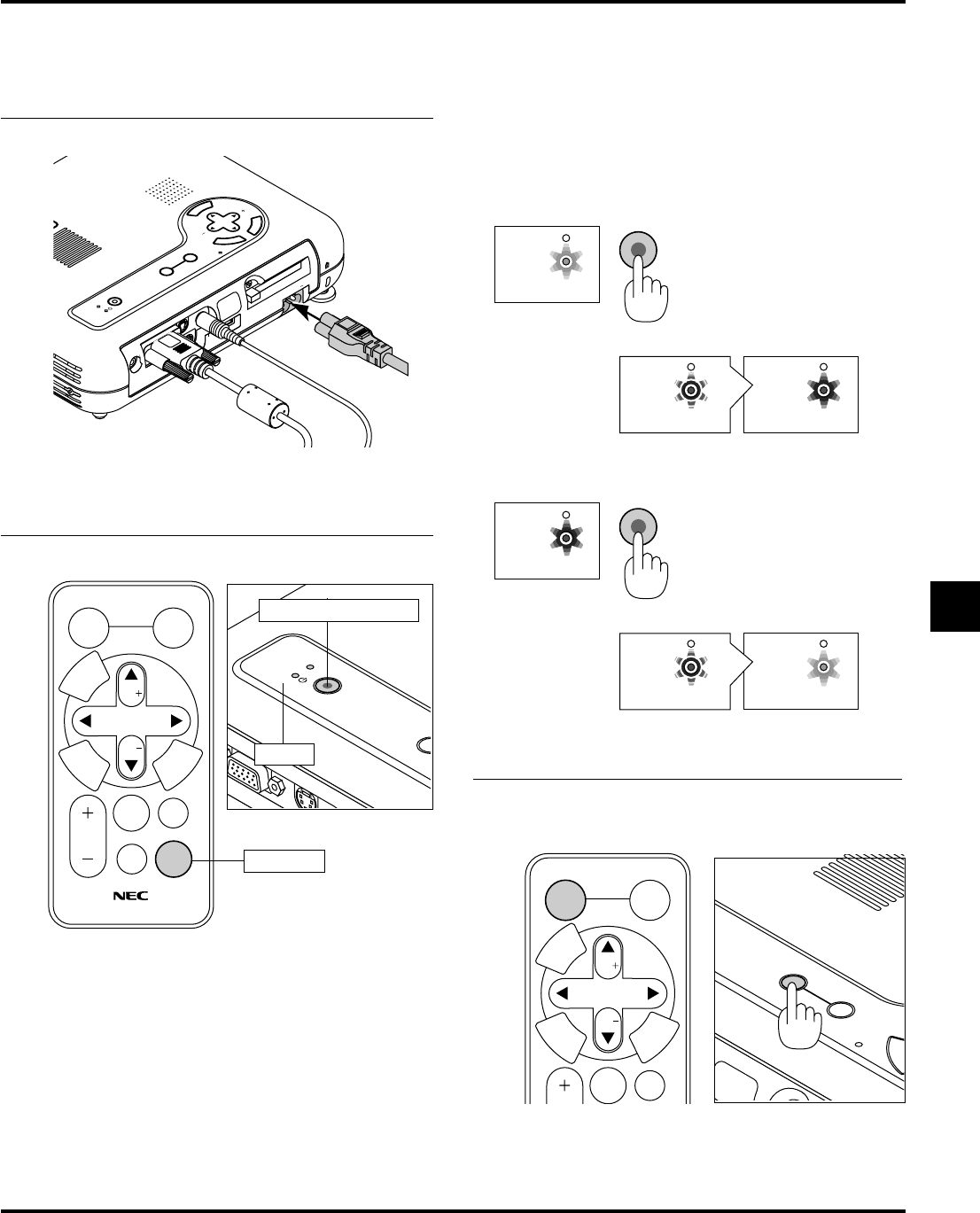 NEC