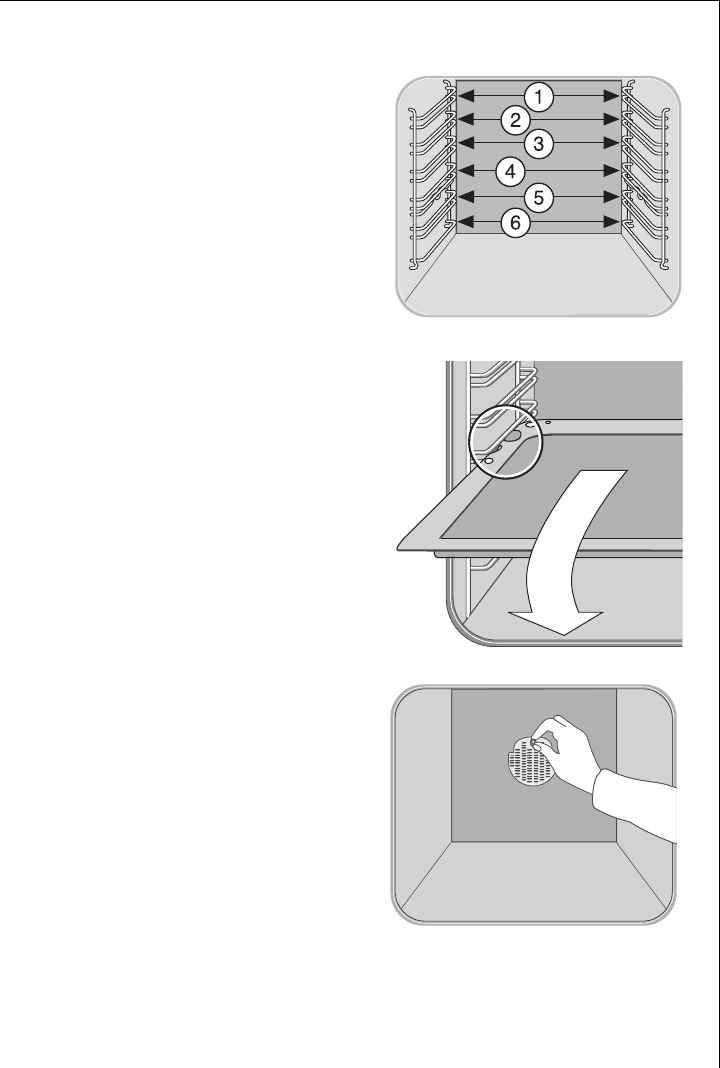 1
2
3
4
5
6