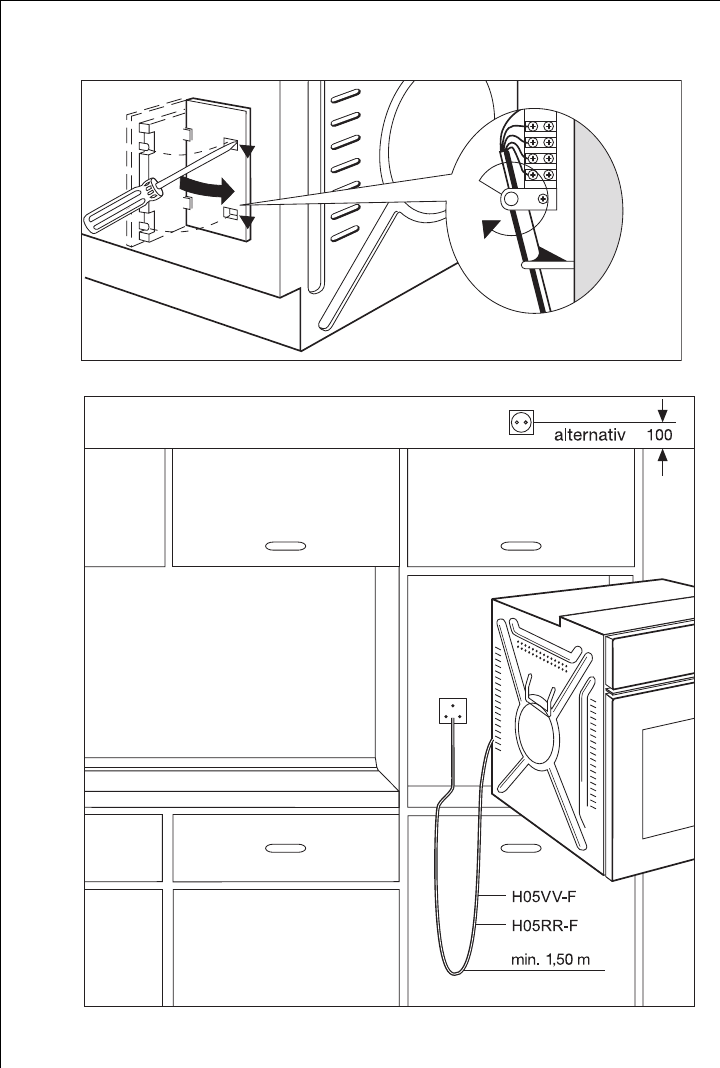 alternativ
100

H05VV-F
H05RR-F
min. 1,50 m