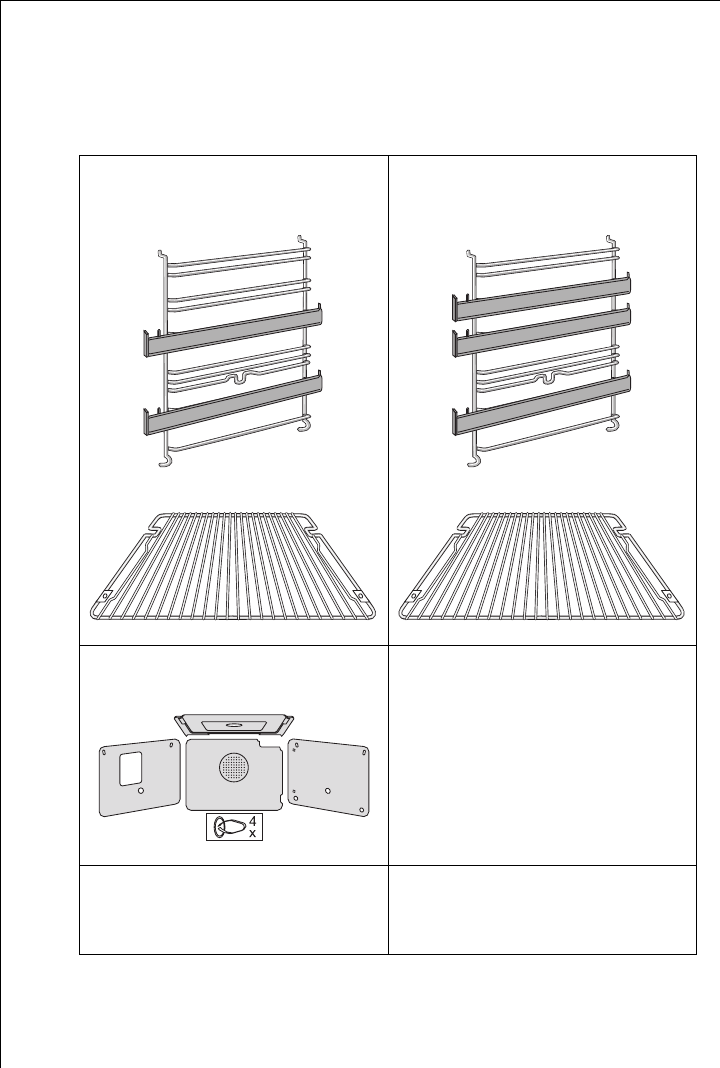 4
x