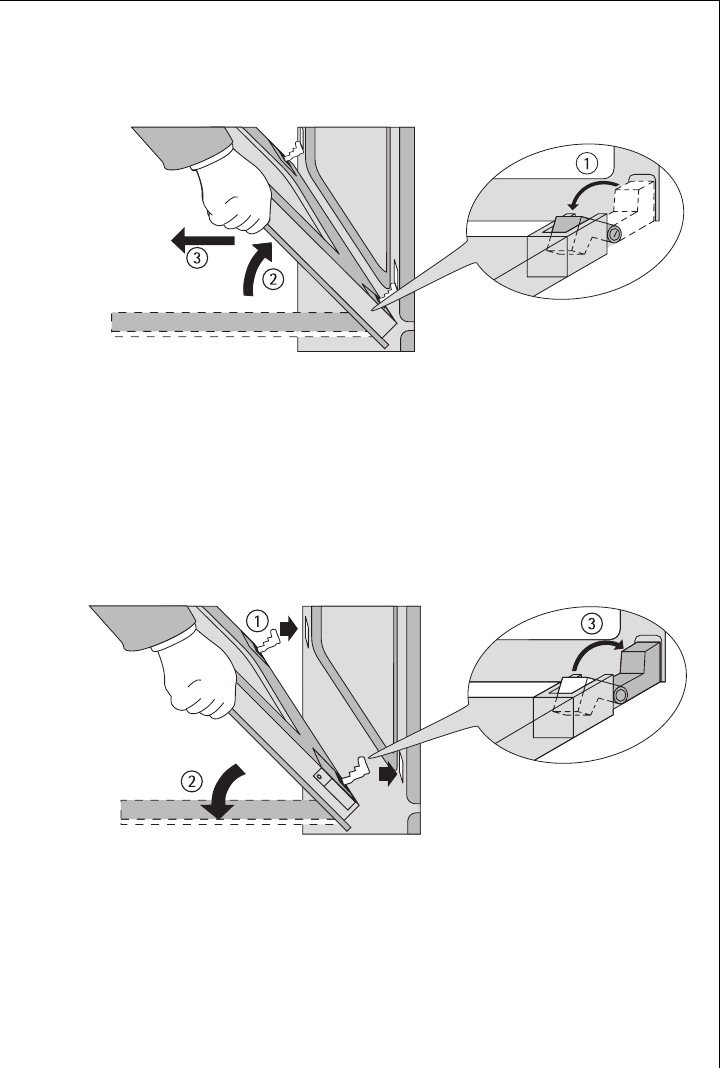 ①
③
②

①
③
②