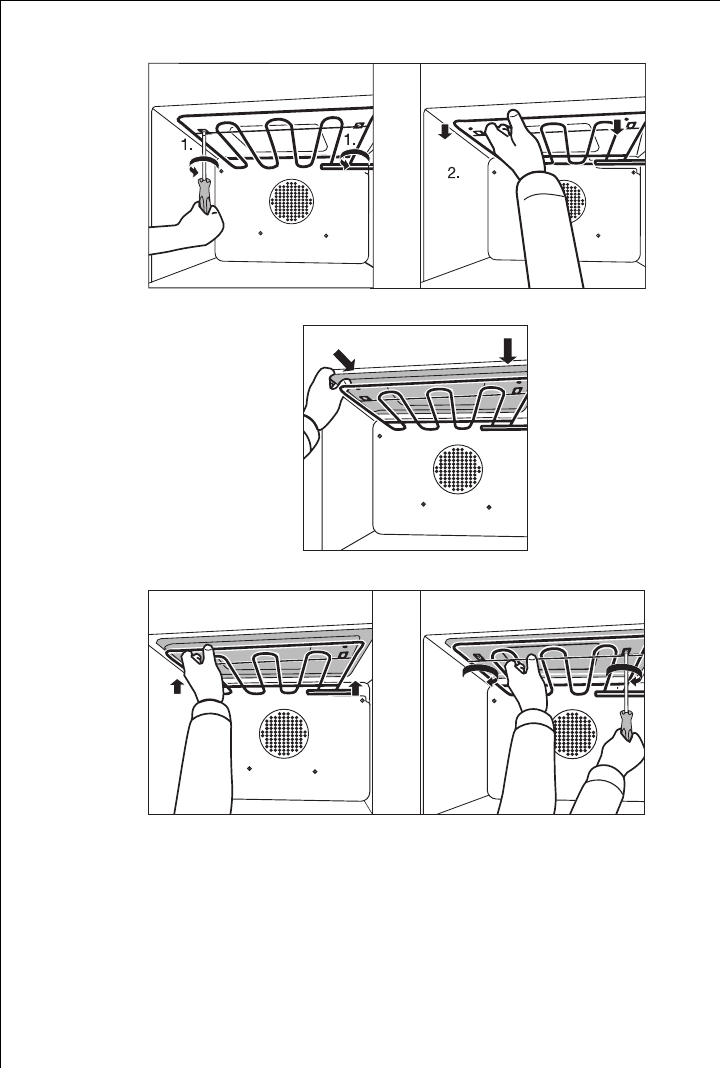 1.

1.

2.