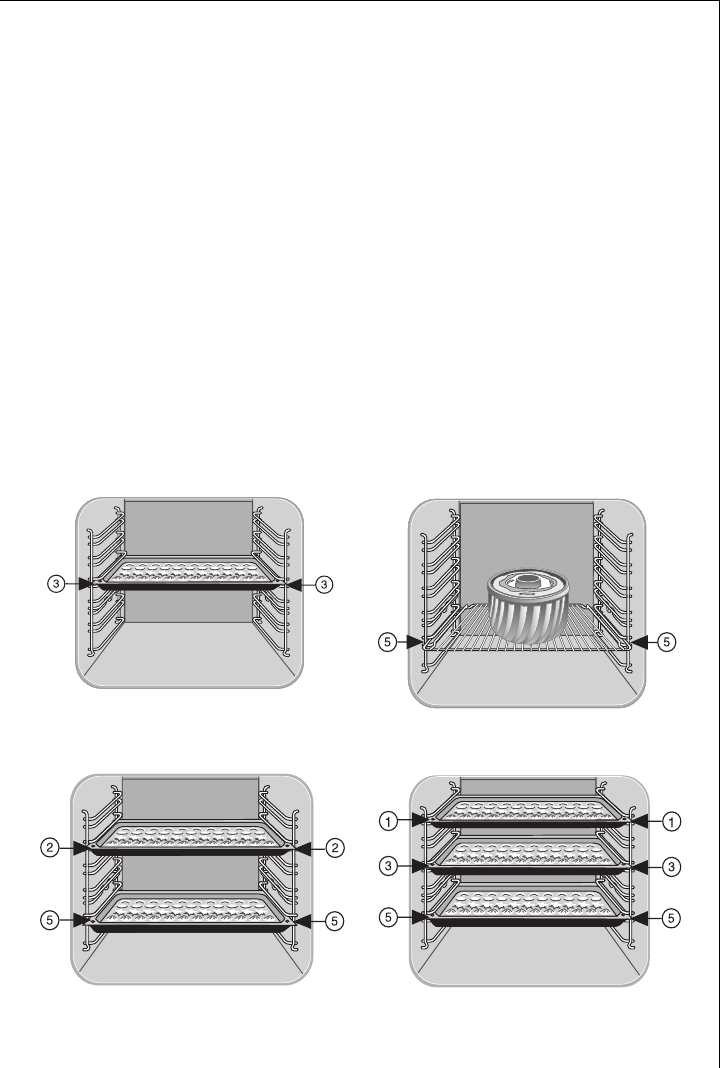 3 3

5 5

2 2

5 5

1 1

3 3

5 5