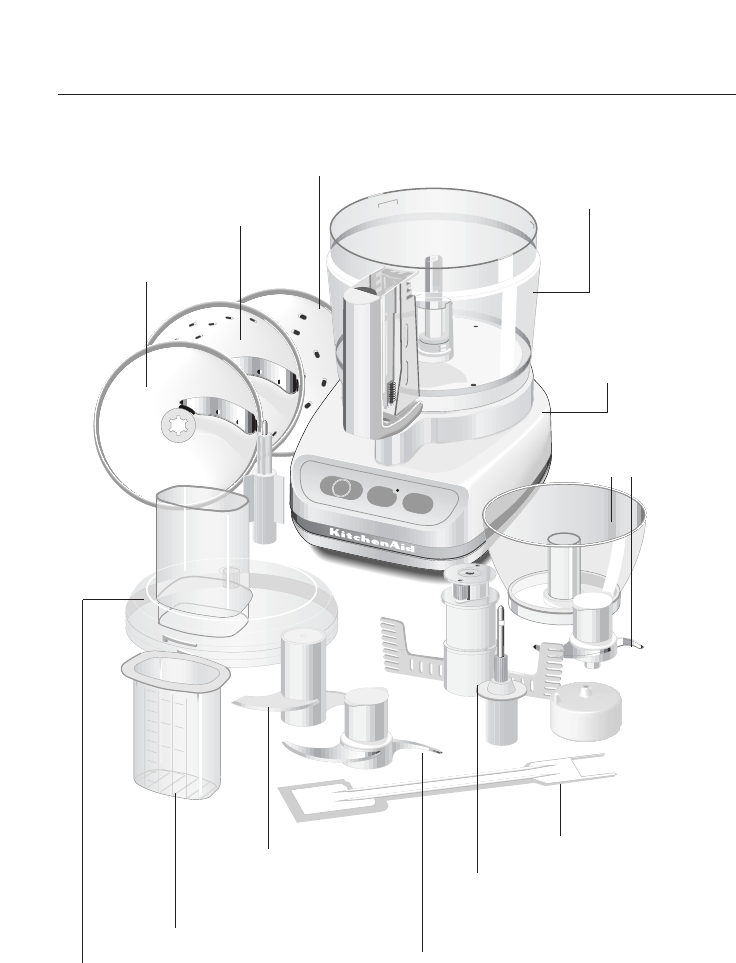 KitchenAid