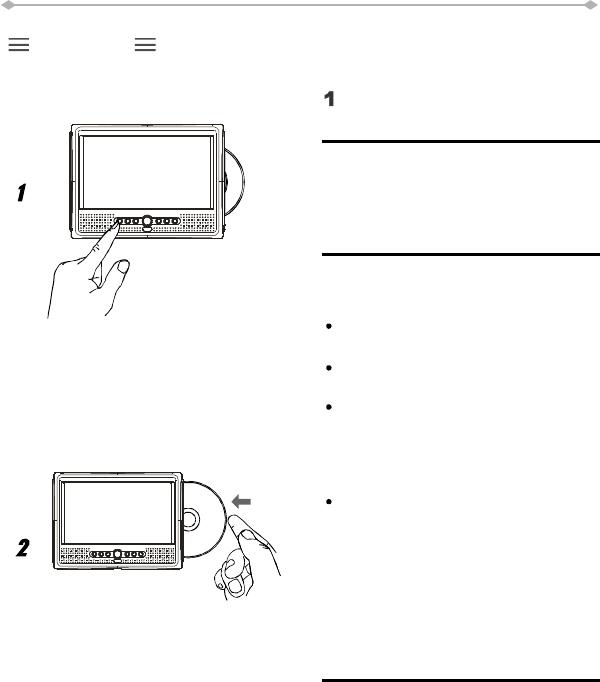 1

1

2