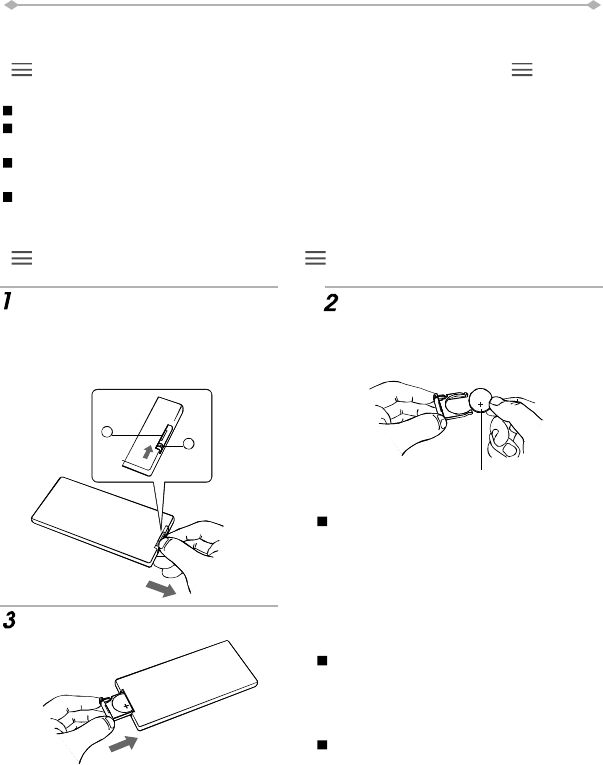 1

2

+

3

+