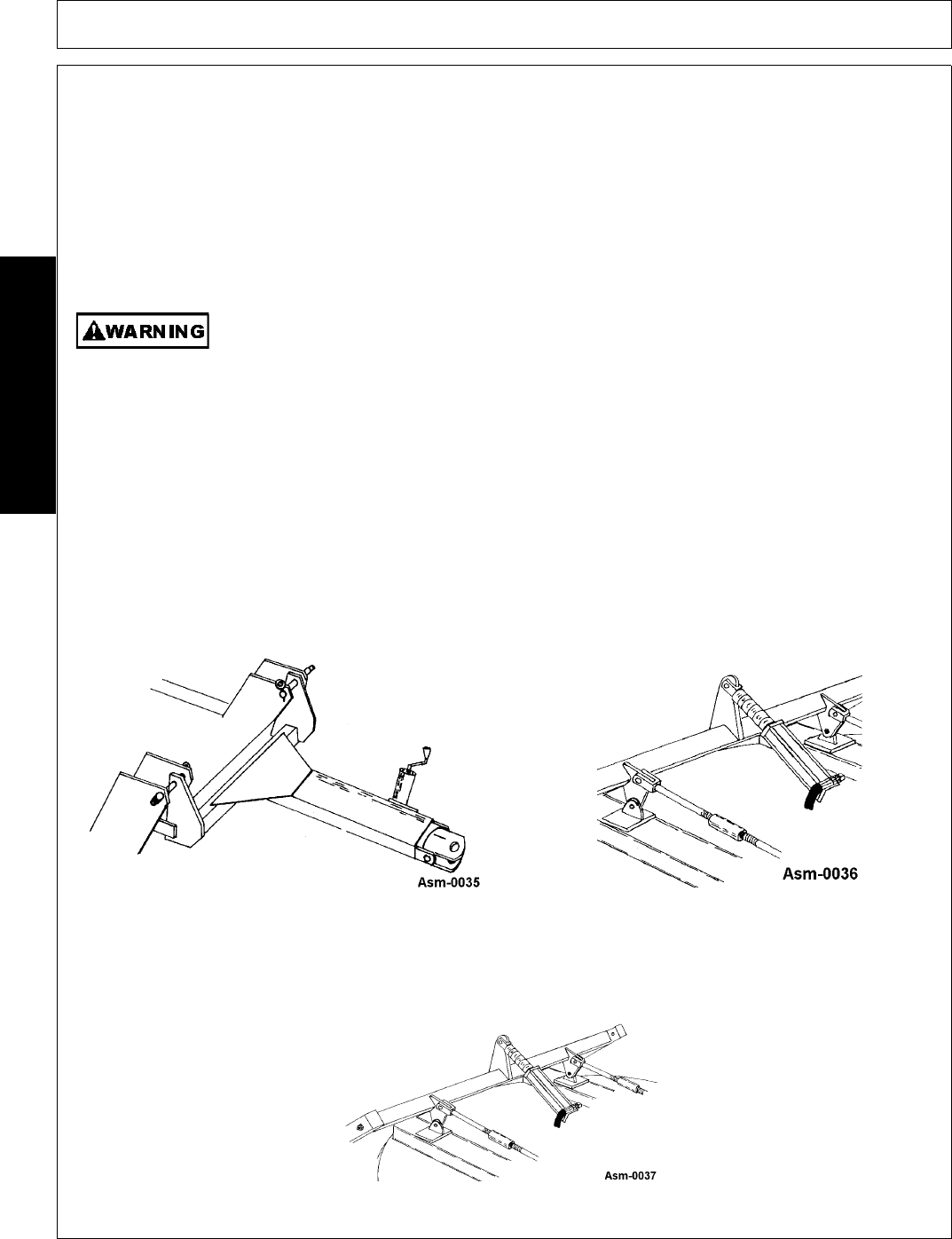 WARNING

Asm-0035

Asm-0036

Asm-0037