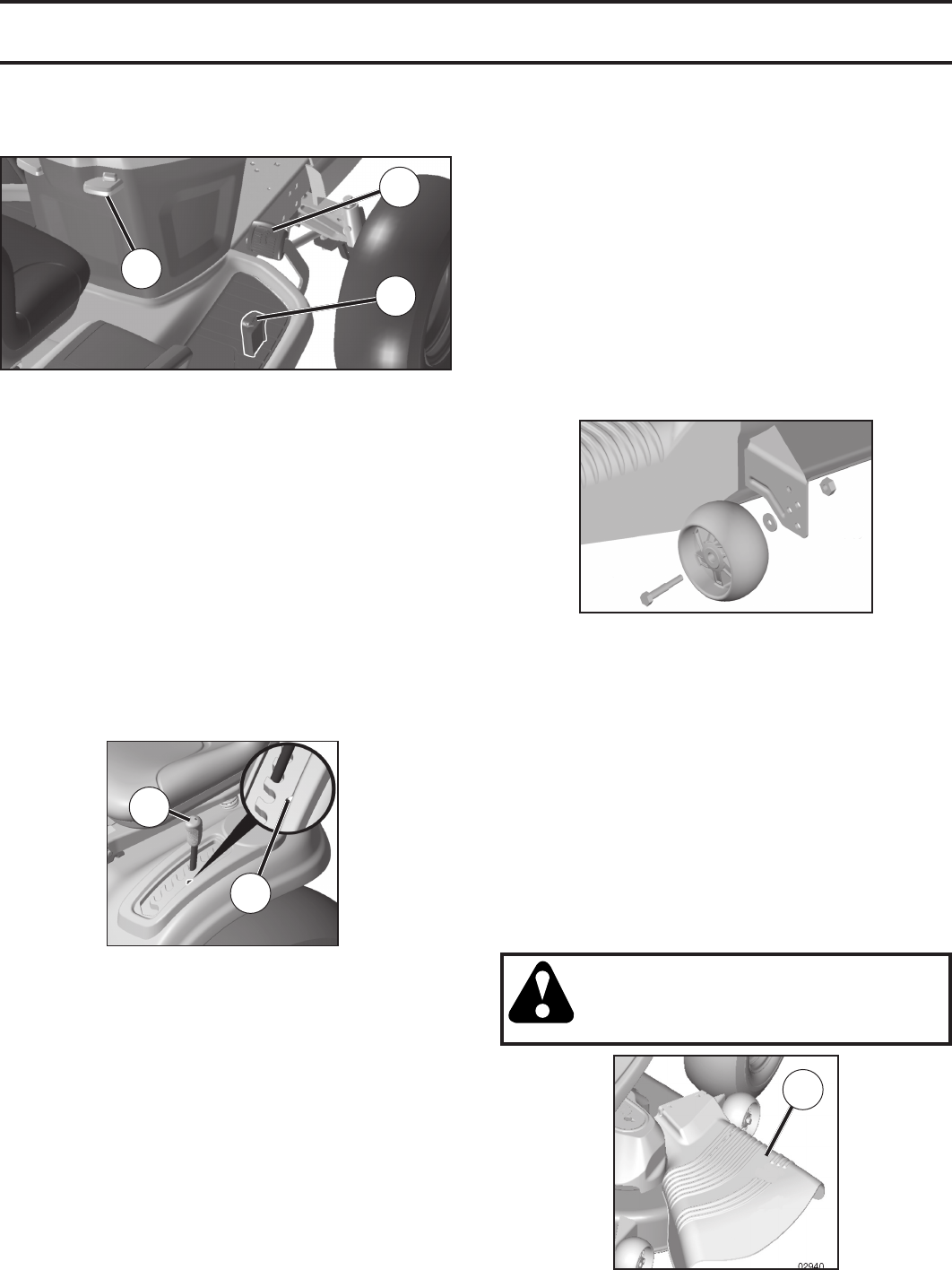 02940