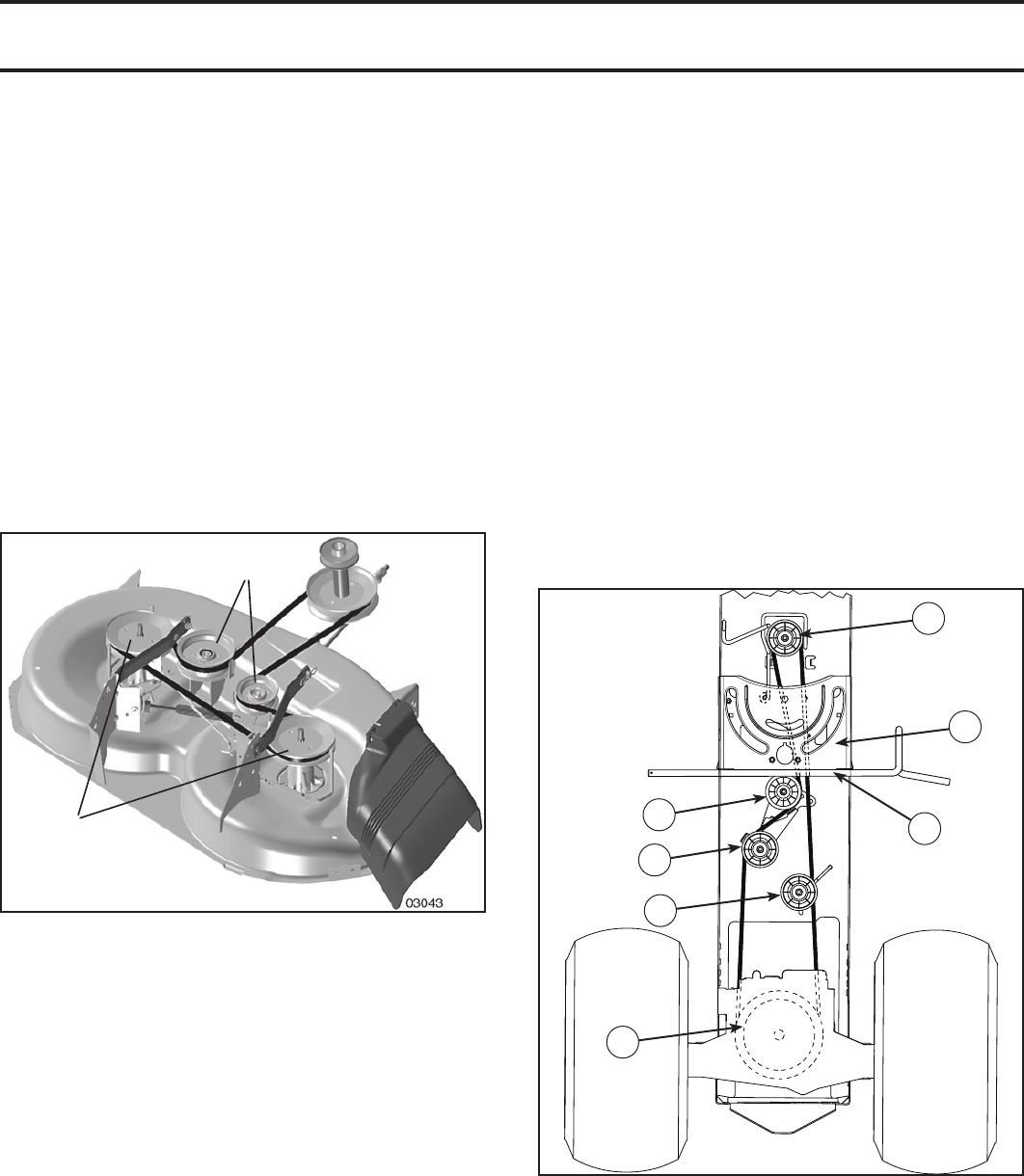 03043