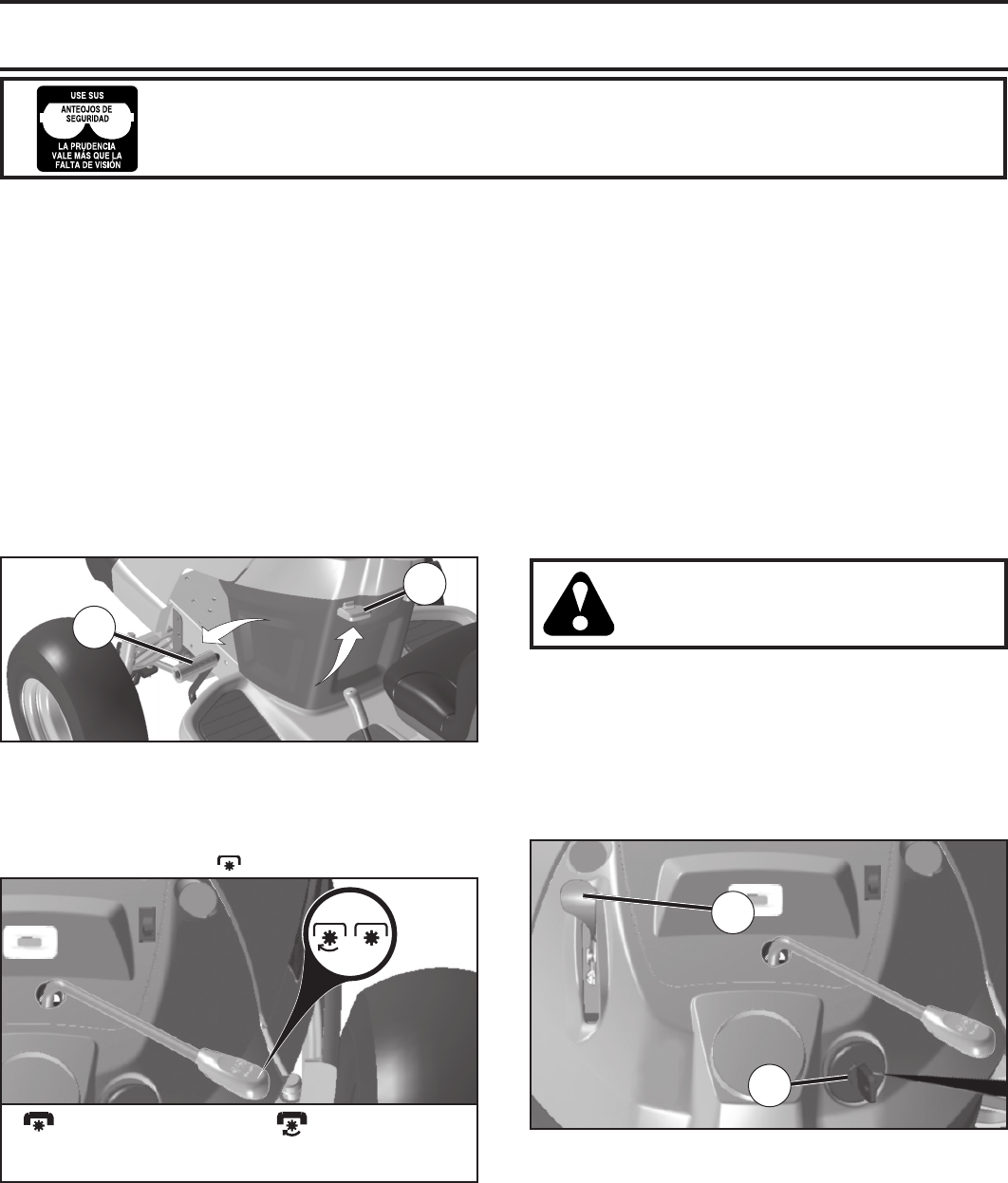 USE SUS
ANTEOJOS DE
SEGURIDAD
LA PRUDENCIA
VALE MÁS QUE LA
FALTA DE VISIÓN