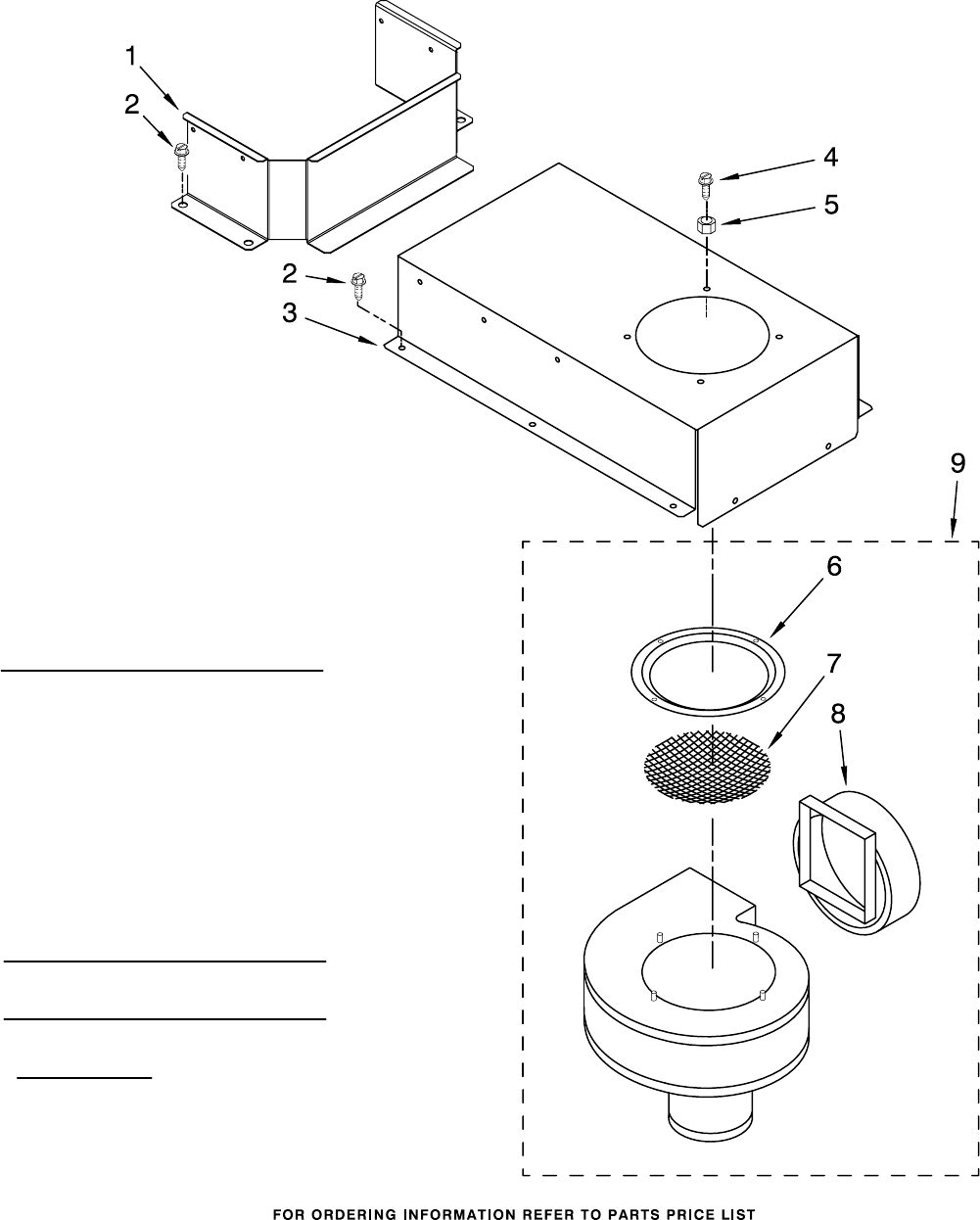 1
2
4
5
2
3
9
6
7
8

FOR ORDERING INFORMATION REFER TO PARTS PRICE LIST