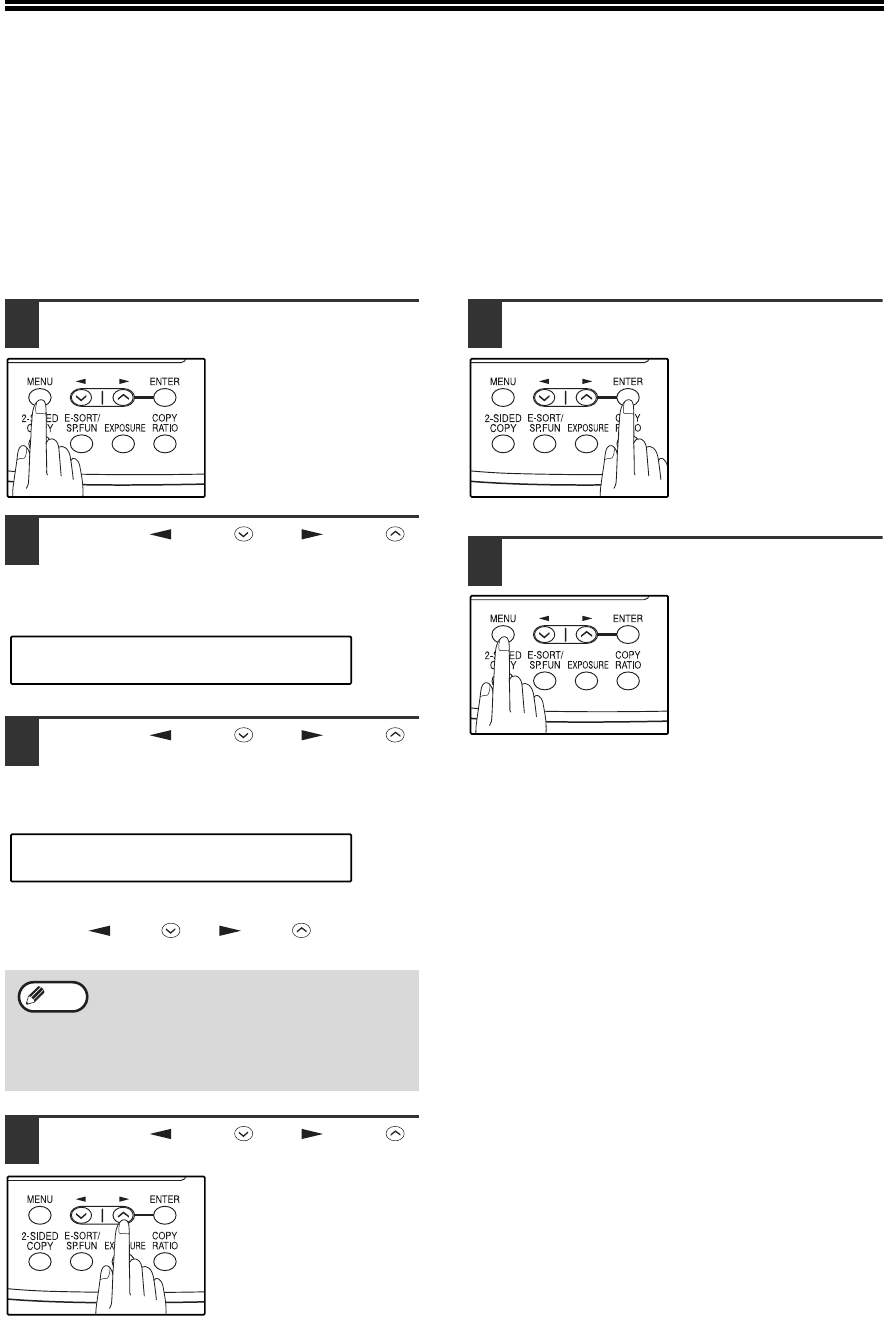 MENU
ENTER
2-SIDED COPY
E-SORT/ SP.FUN
EXPOSURE
COPY RATIO

MENU
ENTER
2-SIDED COPY
E-SORT/ SP.FUN
EXPOSURE
COPY RATIO

MENU
ENTER
2-SIDED COPY
E-SORT/ SP.FUN
EXPOSURE
COPY RATIO

MENU
ENTER
2-SIDED COPY
E-SORT/ SP.FUN
EXPOSURE
COPY RATIO