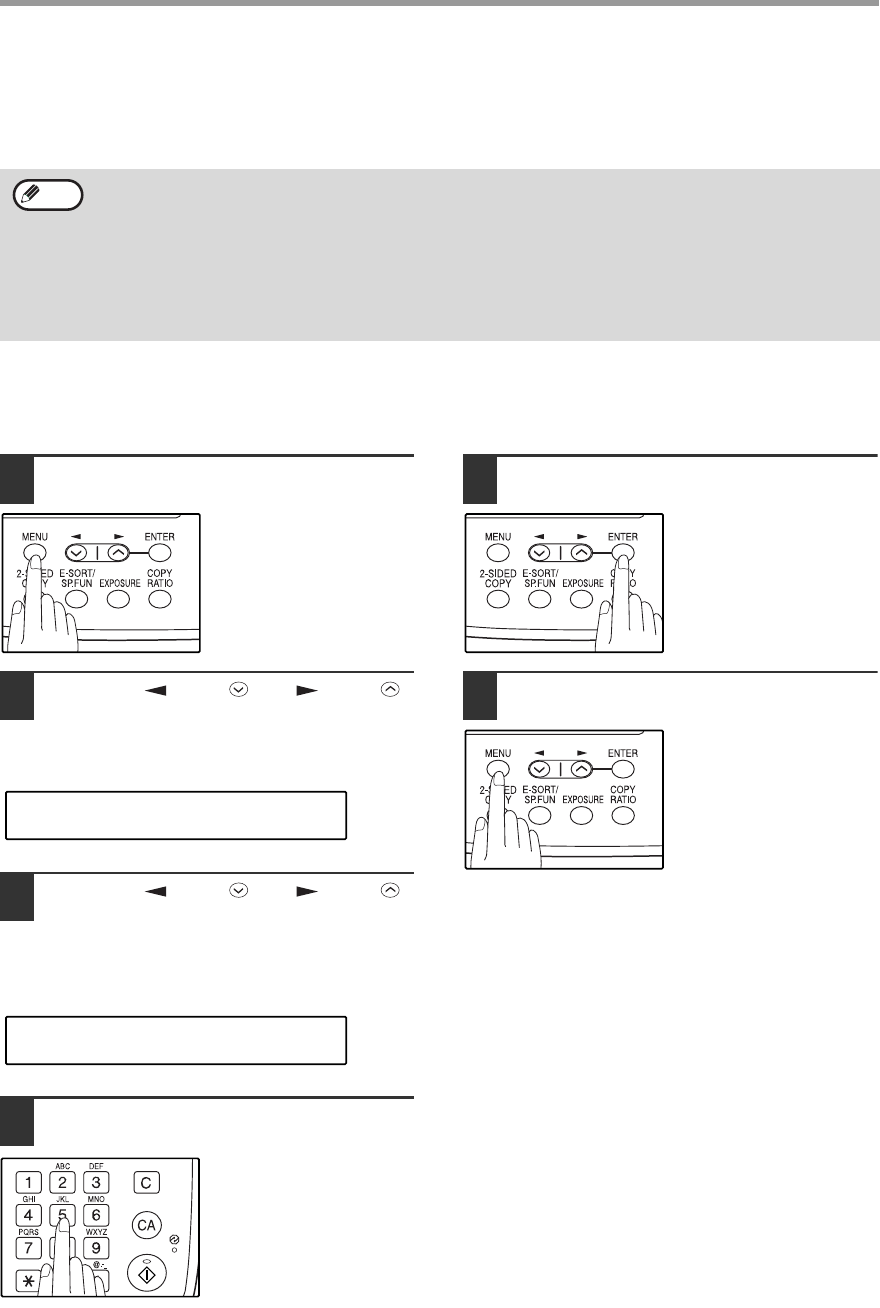 MENU

ENTER

2-SIDED COPY

E-SORT/ SP.FUN

EXPOSURE

COPY RATIO

MENU

ENTER

2-SIDED COPY

E-SORT/ SP.FUN

EXPOSURE

COPY RATIO

MENU

ENTER

2-SIDED COPY

E-SORT/ SP.FUN

EXPOSURE

COPY RATIO

1 ABC 2 DEF 3 C

GHI 4 JKL 5 MNO 6 CA

PQRS 7 WXYZ 9

@.-