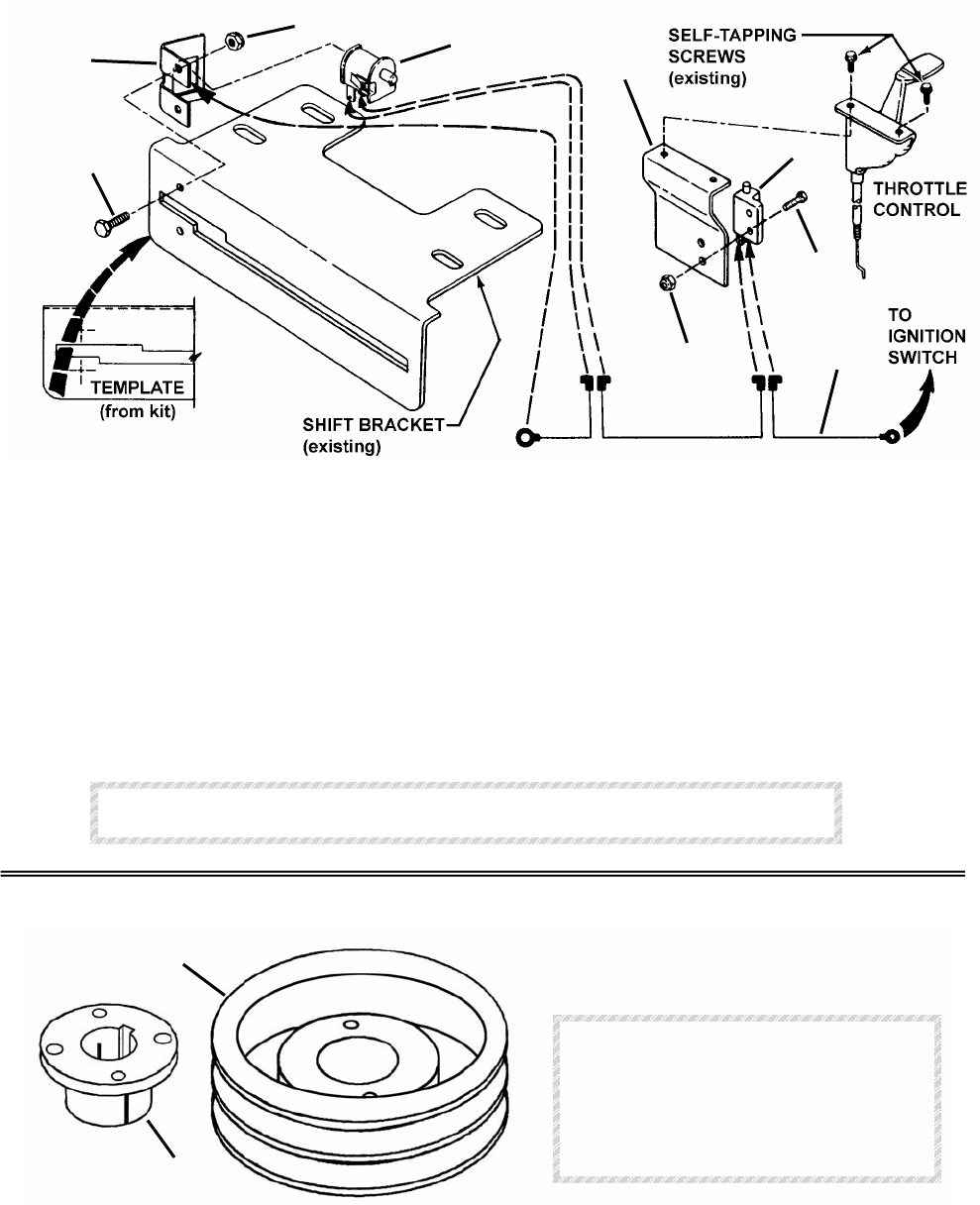 SELF-TAPPING SCREWS (existing)

THROTTLE CONTROL

TO IGNITION SWITCH

TEMPLATE (from kit)

SHIFT BRACKET (existing)