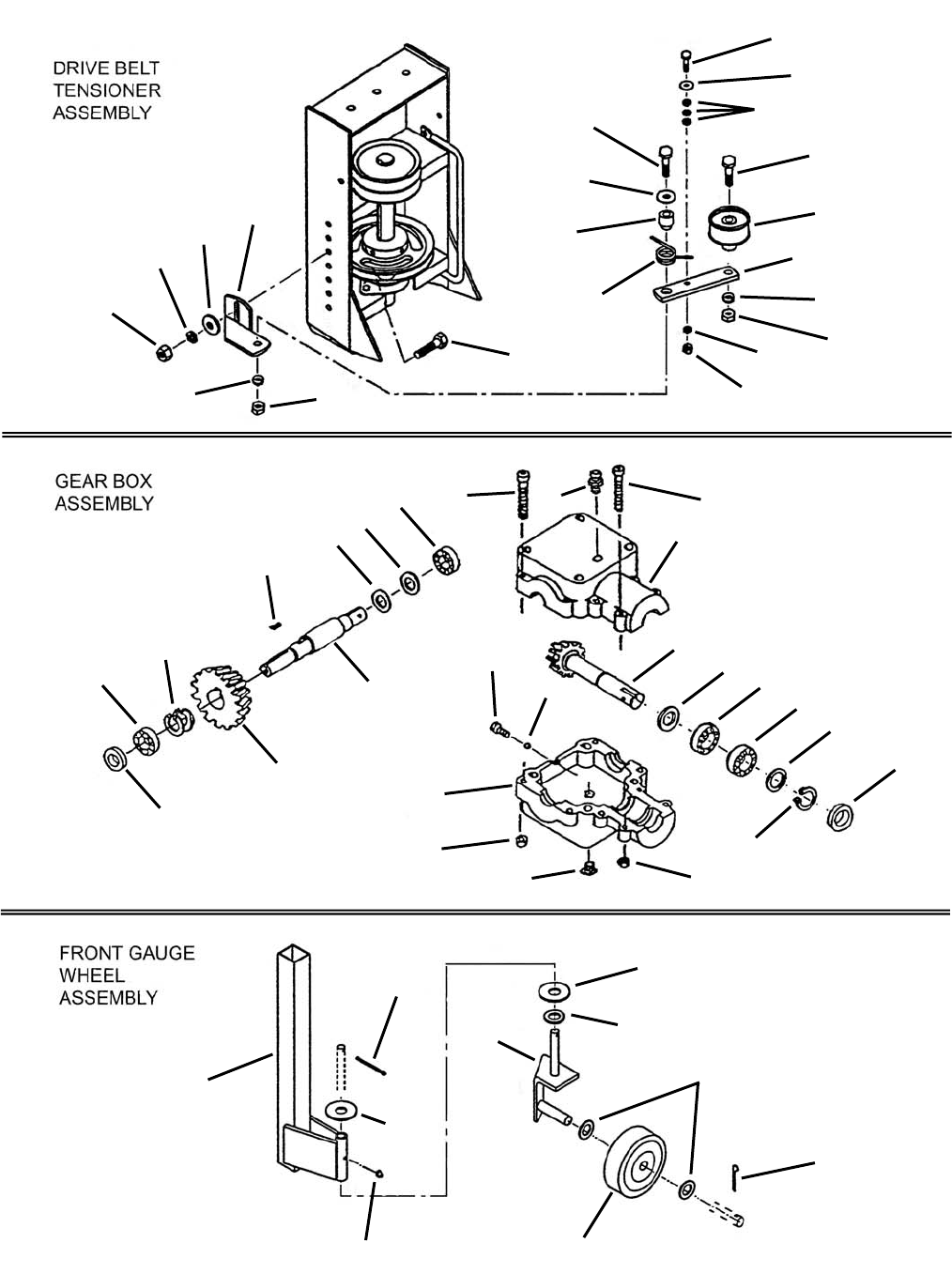 DRIVE BELT TENSIONER ASSEMBLY

GEAR BOX ASSEMBLY

FRONT GAUGE WHEEL ASSEMBLY