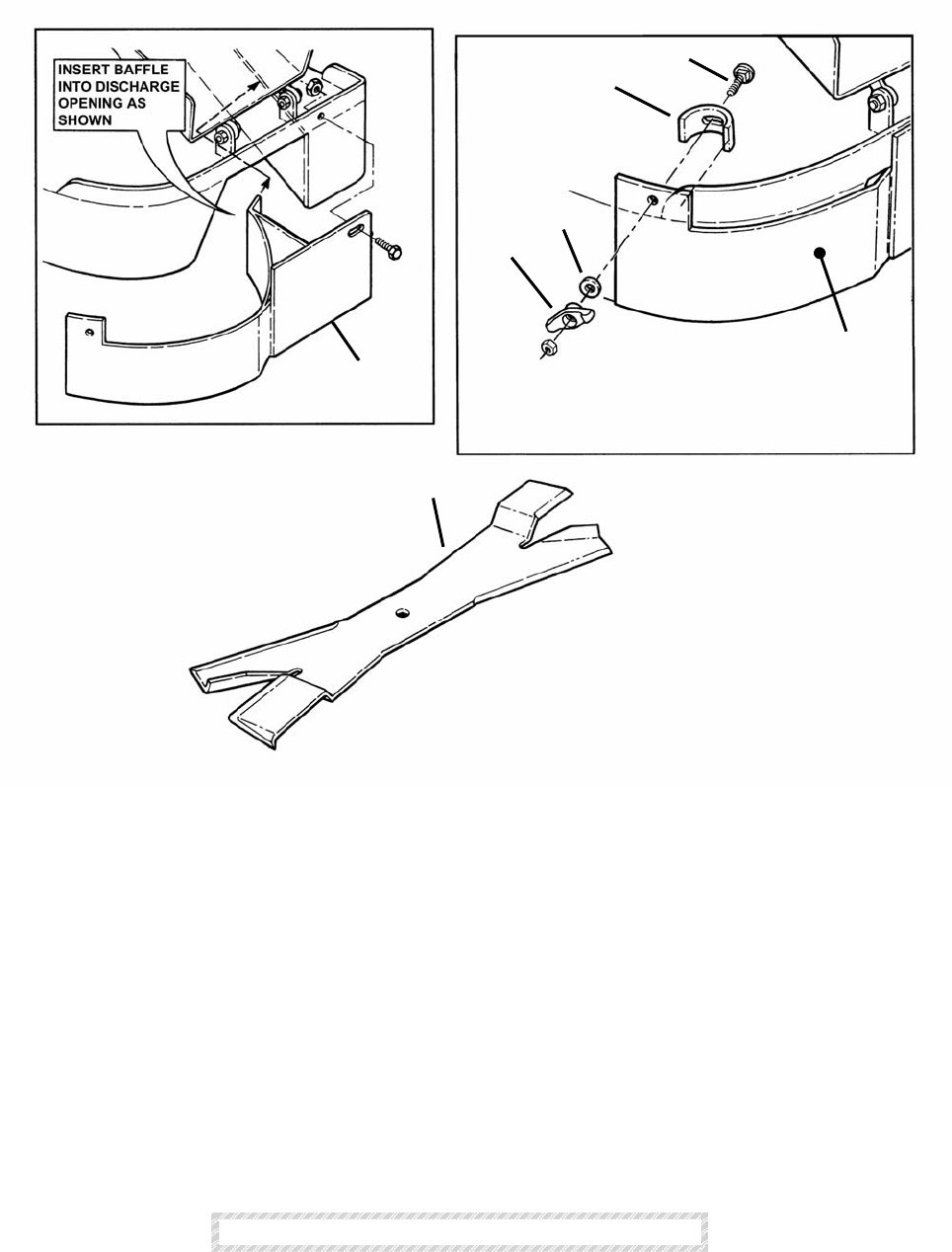 INSERT BAFFLE INTO DISCHARGE OPENING AS SHOWN