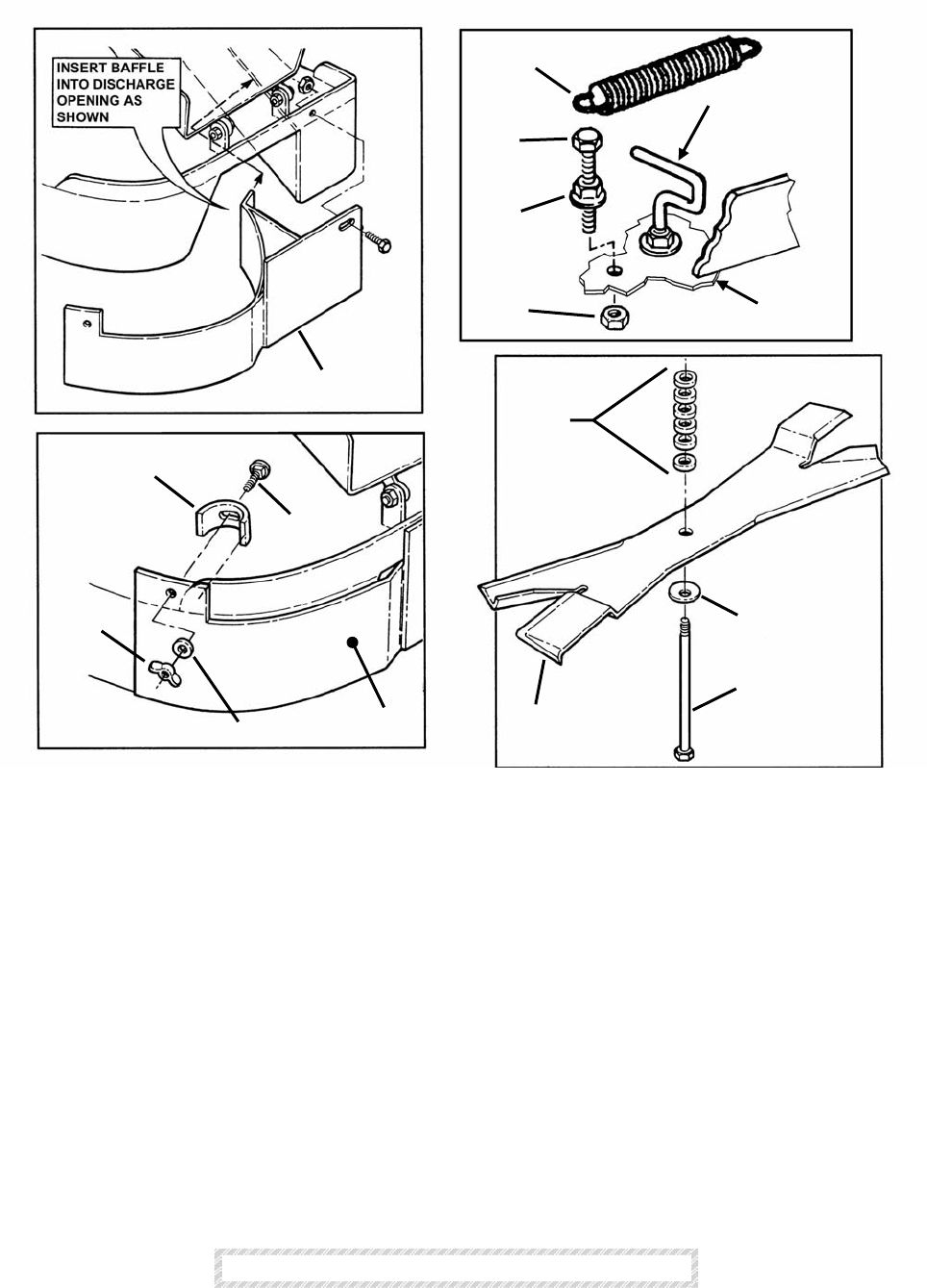 INSERT BAFFLE INTO DISCHARGE OPENING AS SHOWN