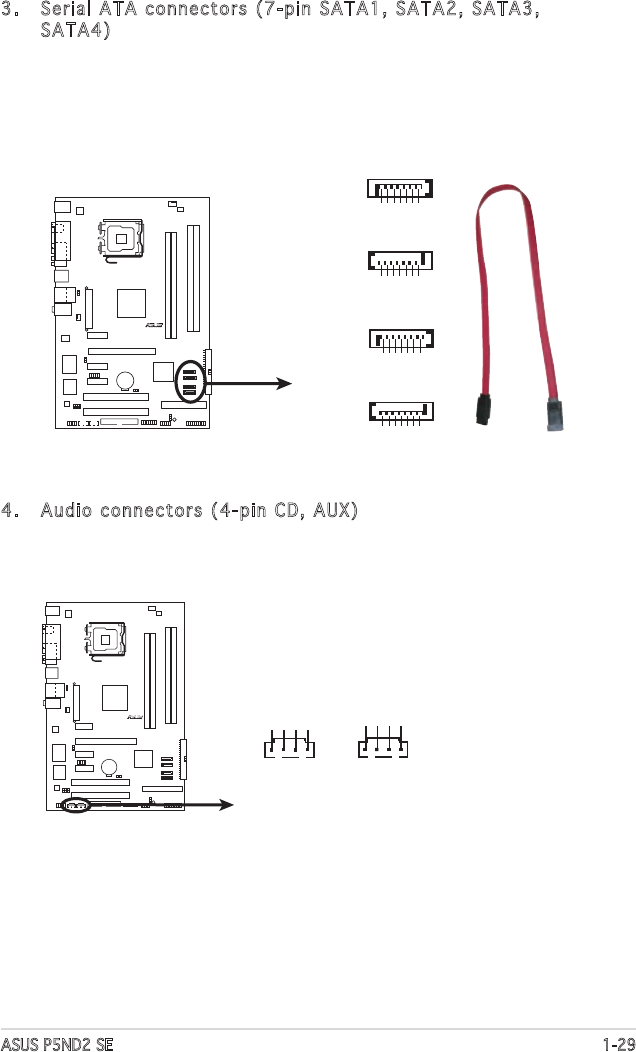 3. Serial ATA connectors (7-pin SATA1, SATA2, SATA3, SATA4)

4. Audio connectors (4-pin CD, AUX)

ASUS P5ND2 SE

1-29