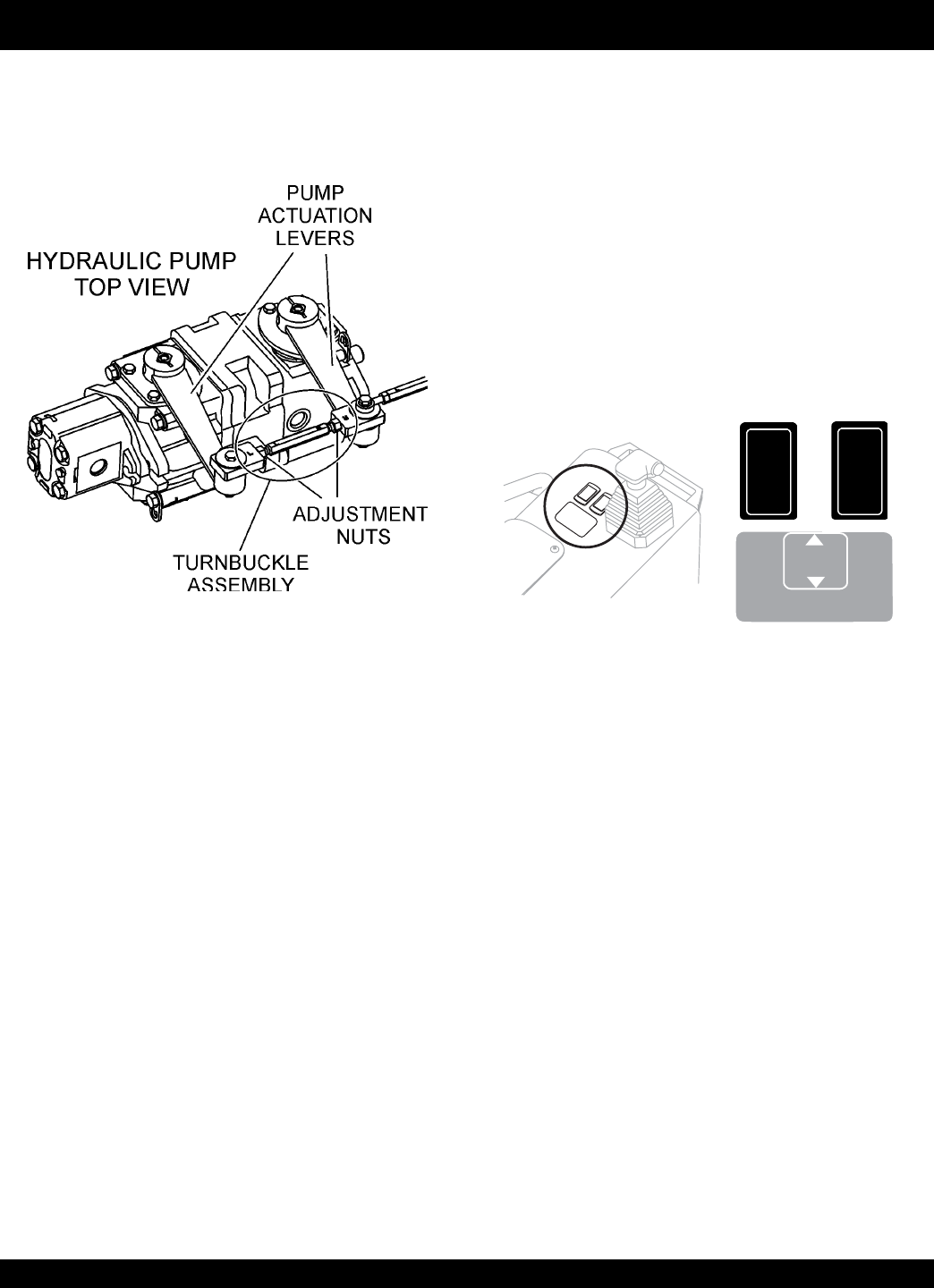 PUMP ACTUATION LEVERS

HYDRAULIC PUMP TOP VIEW

ADJUSTMENT NUTS

TURNBUCKLE ASSEMBLY