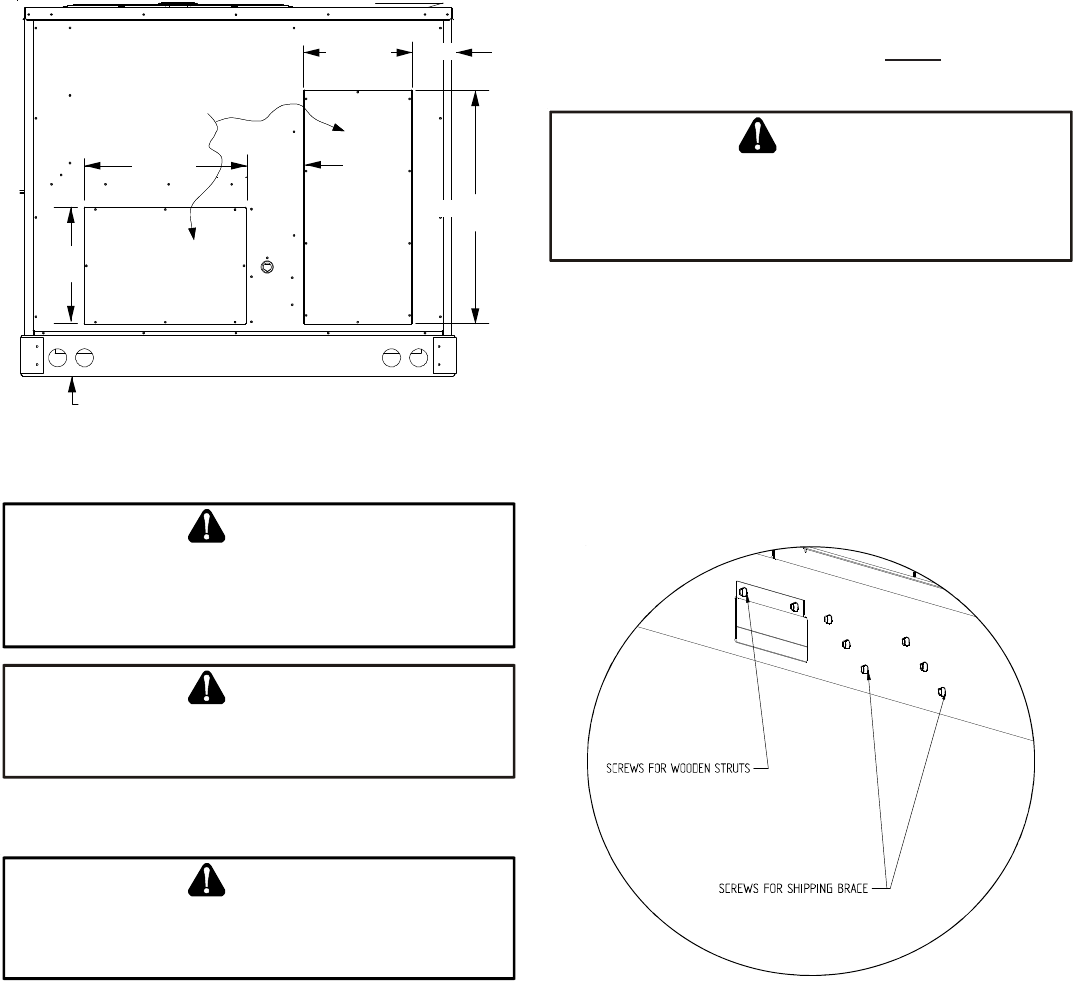 SCREWS FOR WOODEN STRUTS

SCREWS FOR SHIPPING BRACE