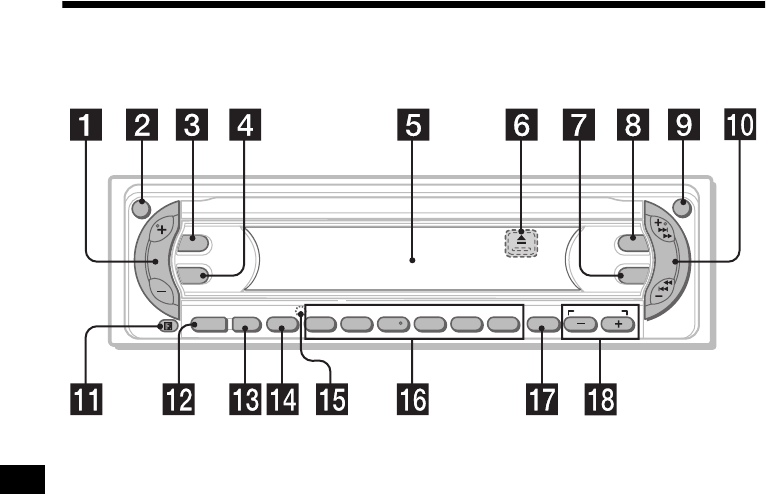 1 2 3 4 5 6 7 8 9 10

+

−

+

−

−

+

11 12 13 14 15 16 17 18