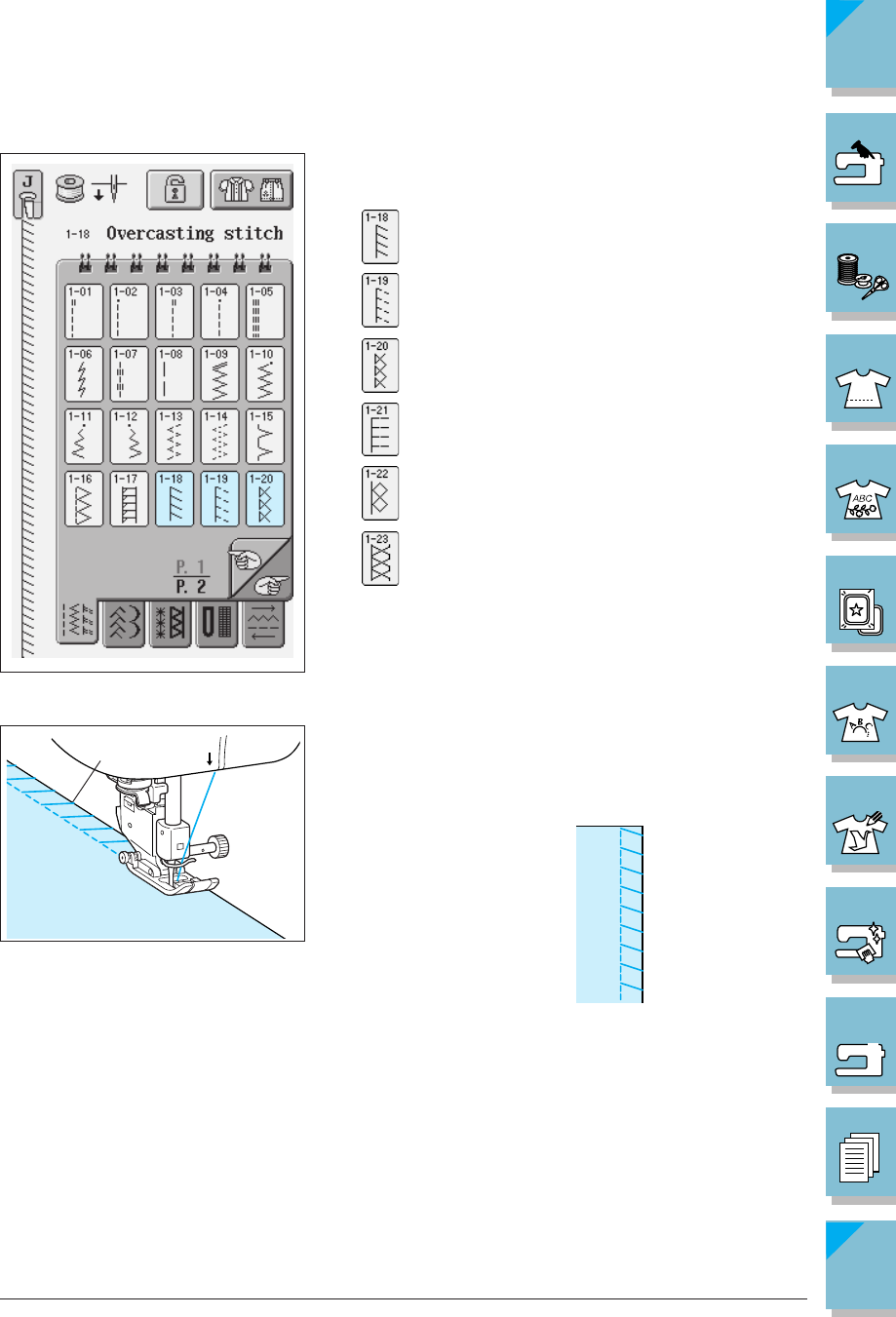 J

1-18 Overcasting stitch

1-01 1-02 1-03 1-04 1-05
1-06 1-07 1-08 1-09 1-10
1-11 1-12 1-13 1-14 1-15
1-16 1-17 1-18 1-19 1-20

P. 1
P. 2

1-18

1-19

1-20

1-21

1-22

1-23

ABC