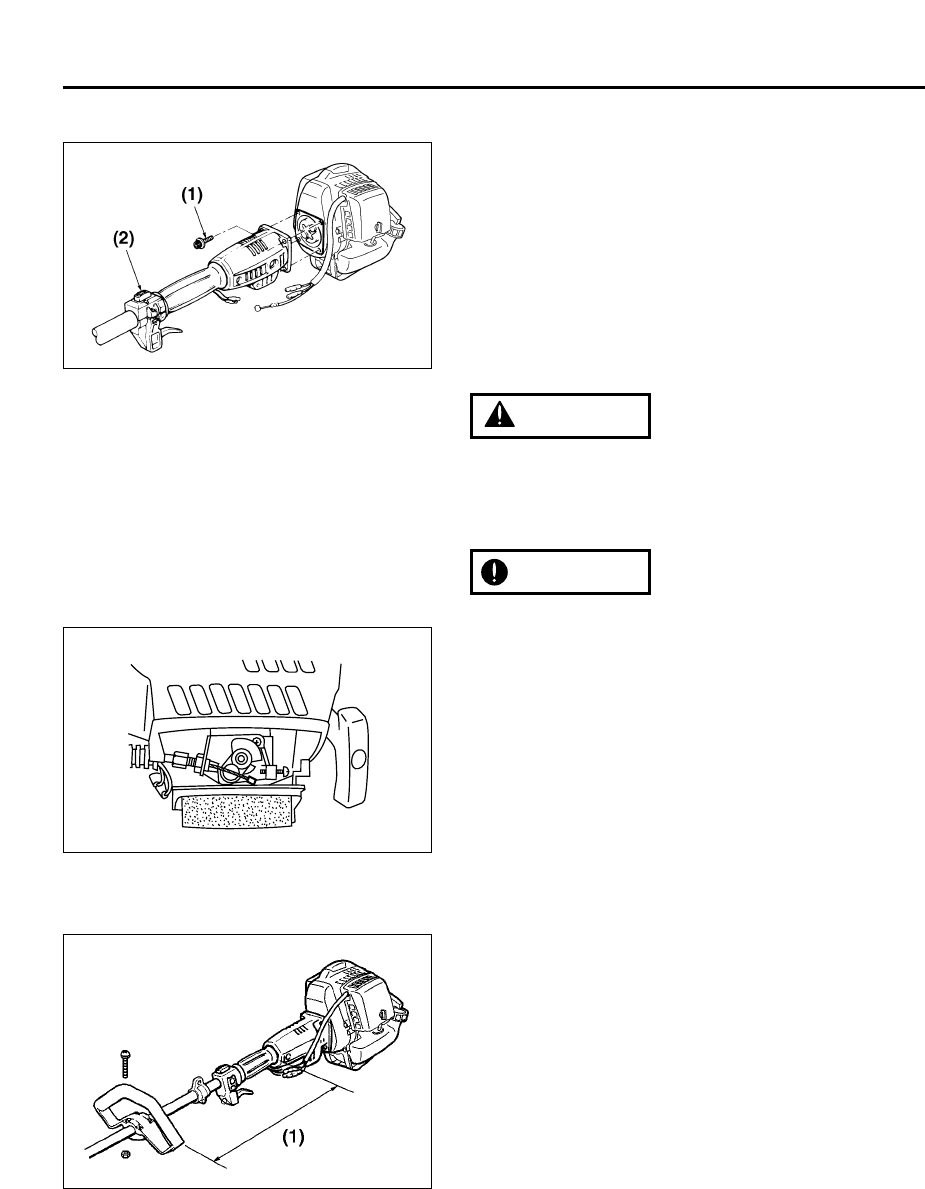 (1)
(2)

(1)