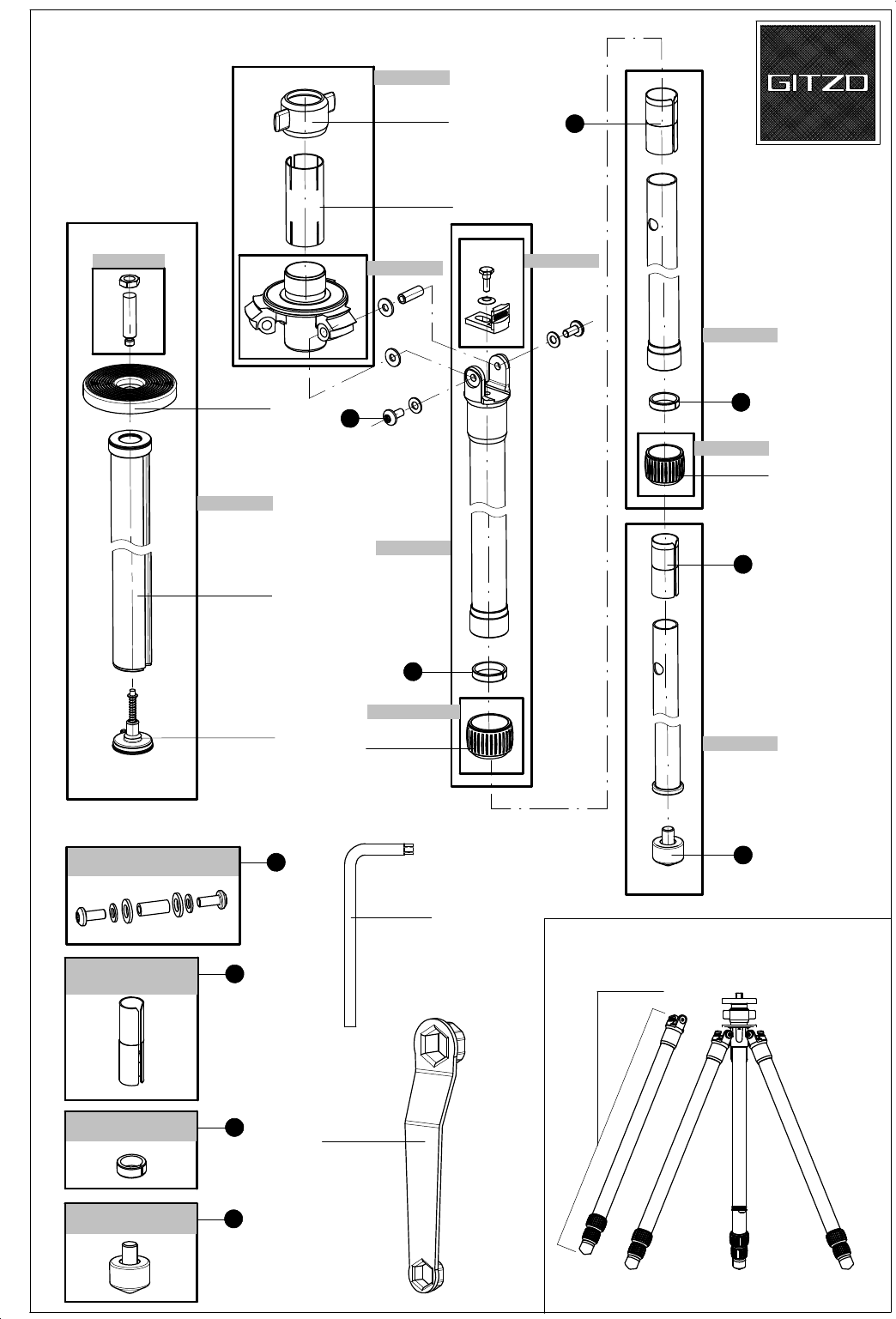 GITZO