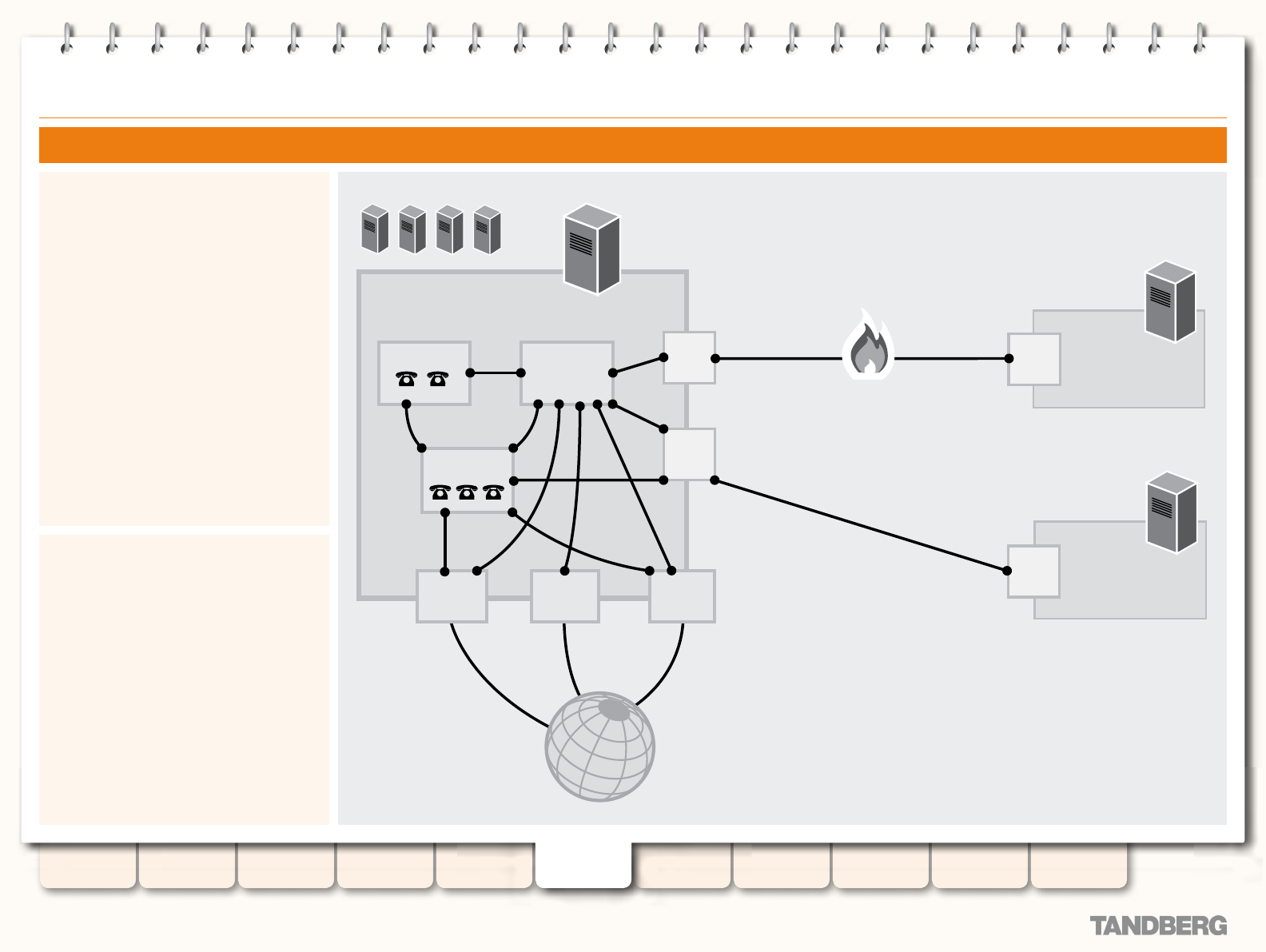 TANDBERG